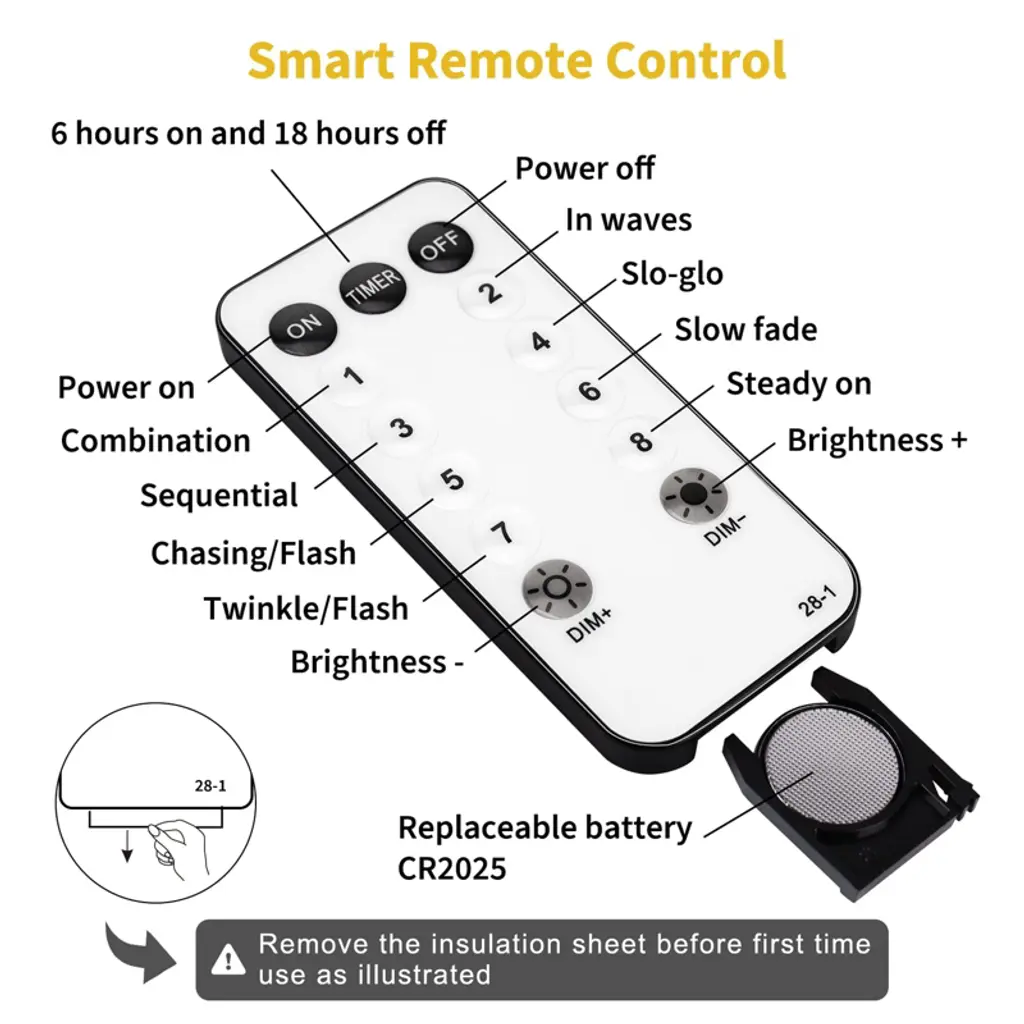 Smart Remote Control

6 hours on and 18 hours off

Power off

In waves

Slo-glo

Slow fade

Steady on

Brightness +

Power on

Combination

Sequential

Chasing/Flash

Twinkle/Flash

Brightness -

ON

TIMER

OFF

1

2

3

4

5

6

7

8

DIM-

DIM+

28-1

28-1

Replaceable battery CR2025

Remove the insulation sheet before first time use as illustrated