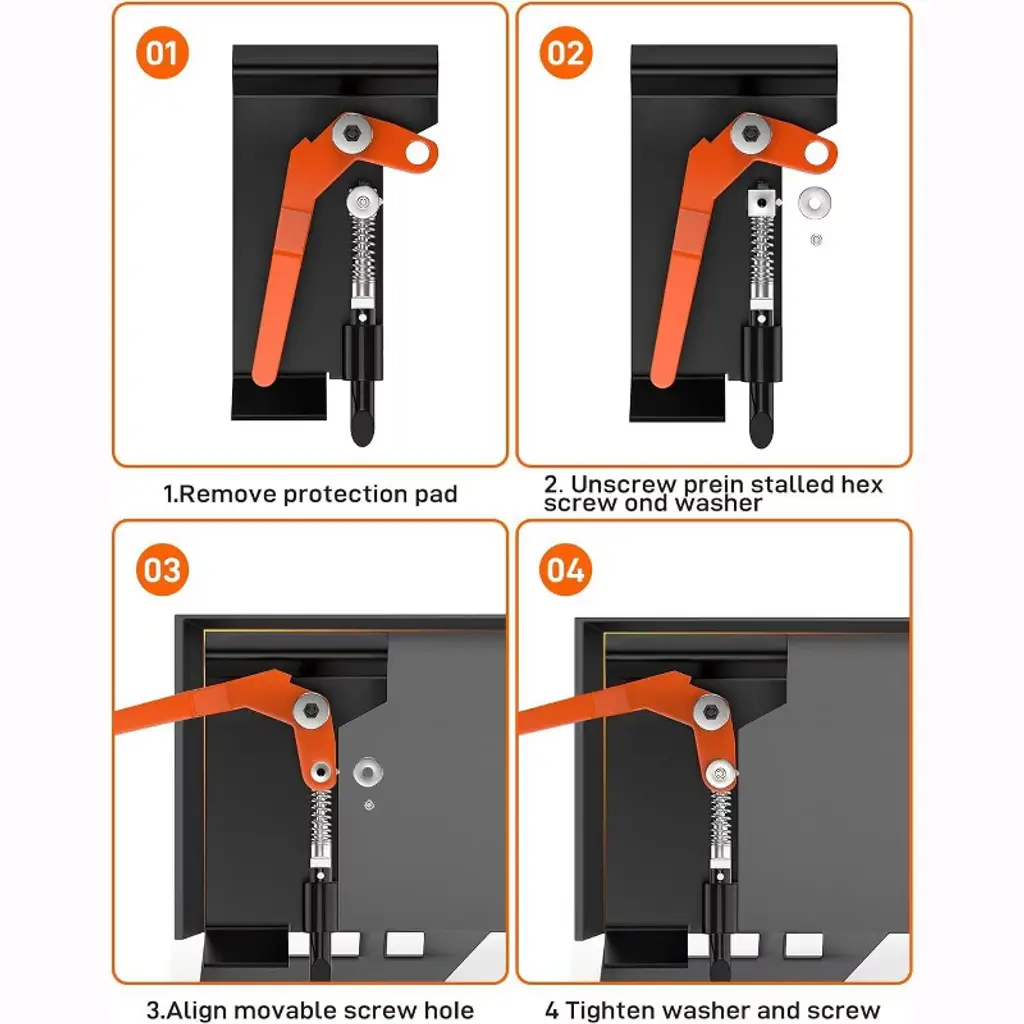 01

1.Remove protection pad

02

2. Unscrew prein stalled hex screw ond washer

03

3.Align movable screw hole

04

4 Tighten washer and screw