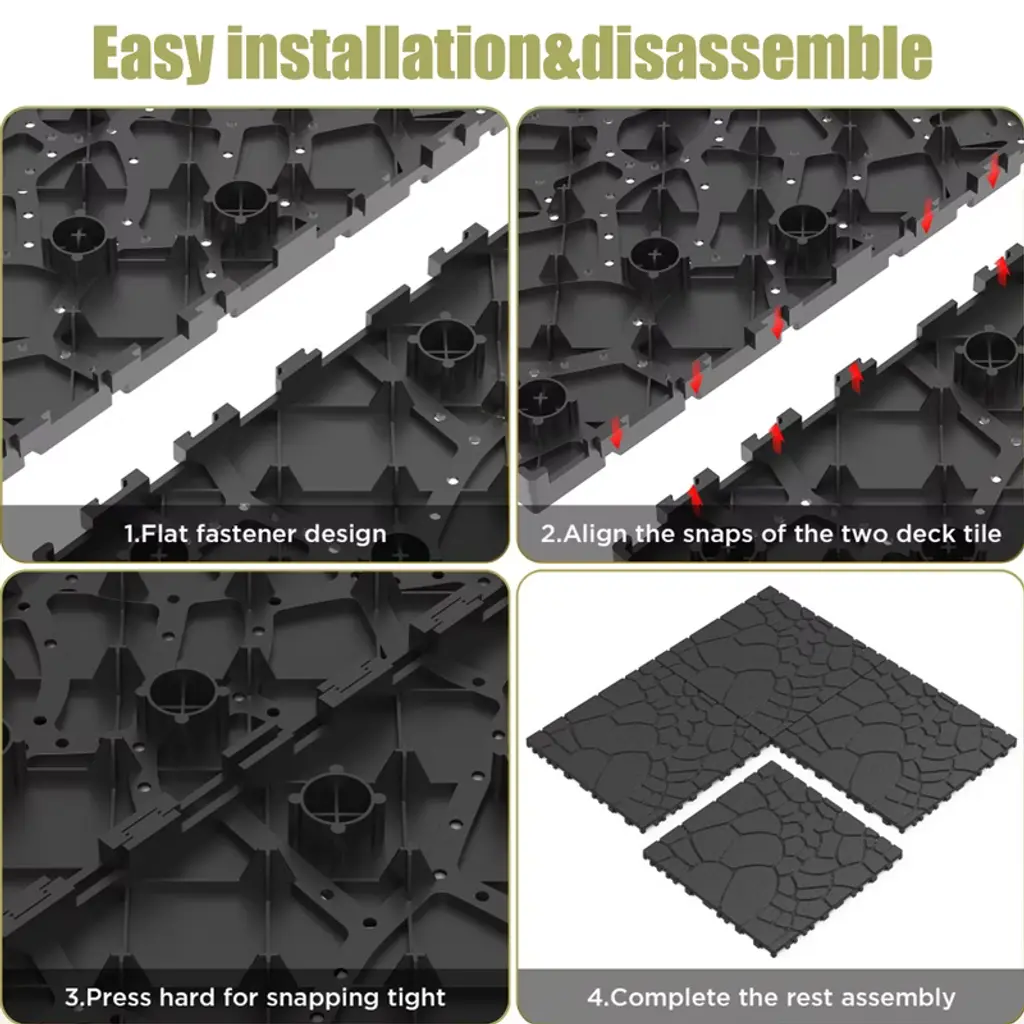 Easy installation&disassemble

1.Flat fastener design

2.Align the snaps of the two deck tile

3.Press hard for snapping tight

4.Complete the rest assembly