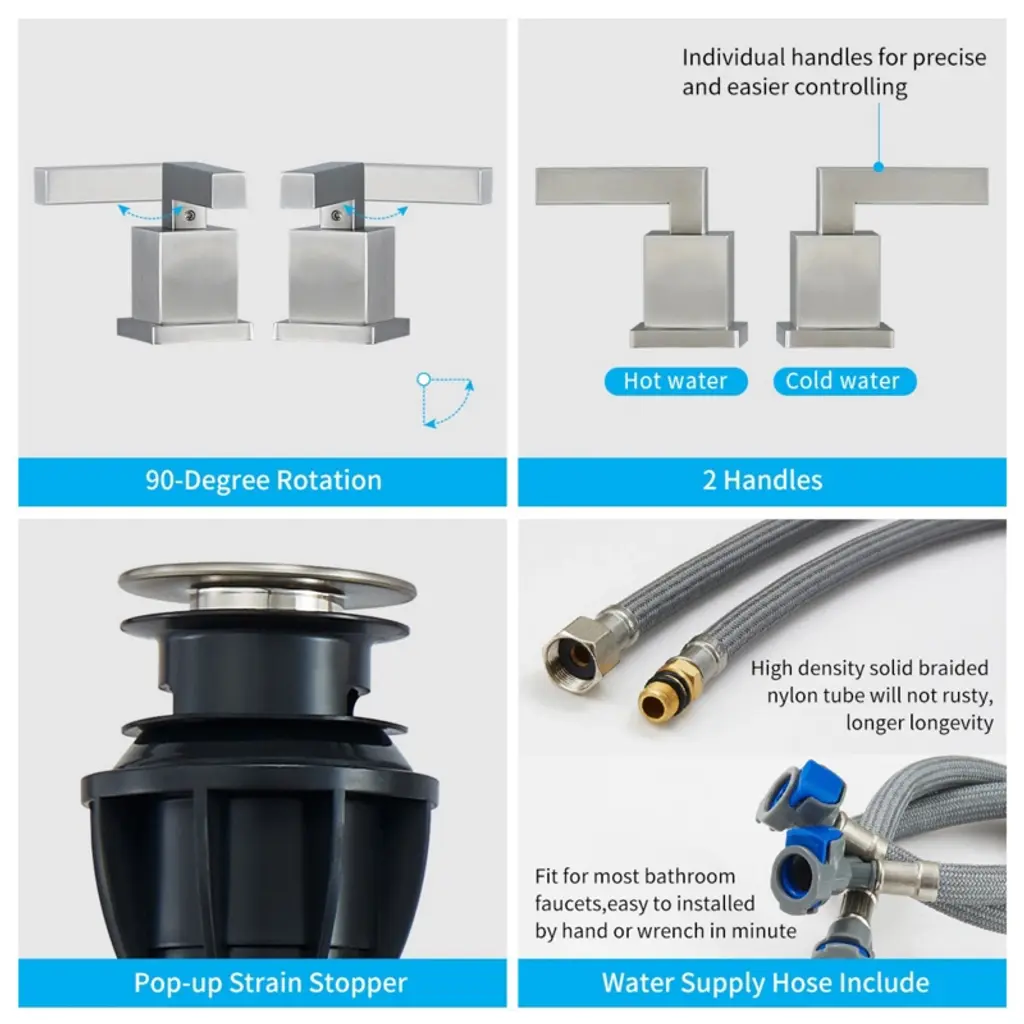 90-Degree Rotation

Individual handles for precise and easier controlling

Hot water

Cold water

2 Handles

Pop-up Strain Stopper

High density solid braided nylon tube will not rusty, longer longevity

Fit for most bathroom faucets,easy to installed by hand or wrench in minute

Water Supply Hose Include