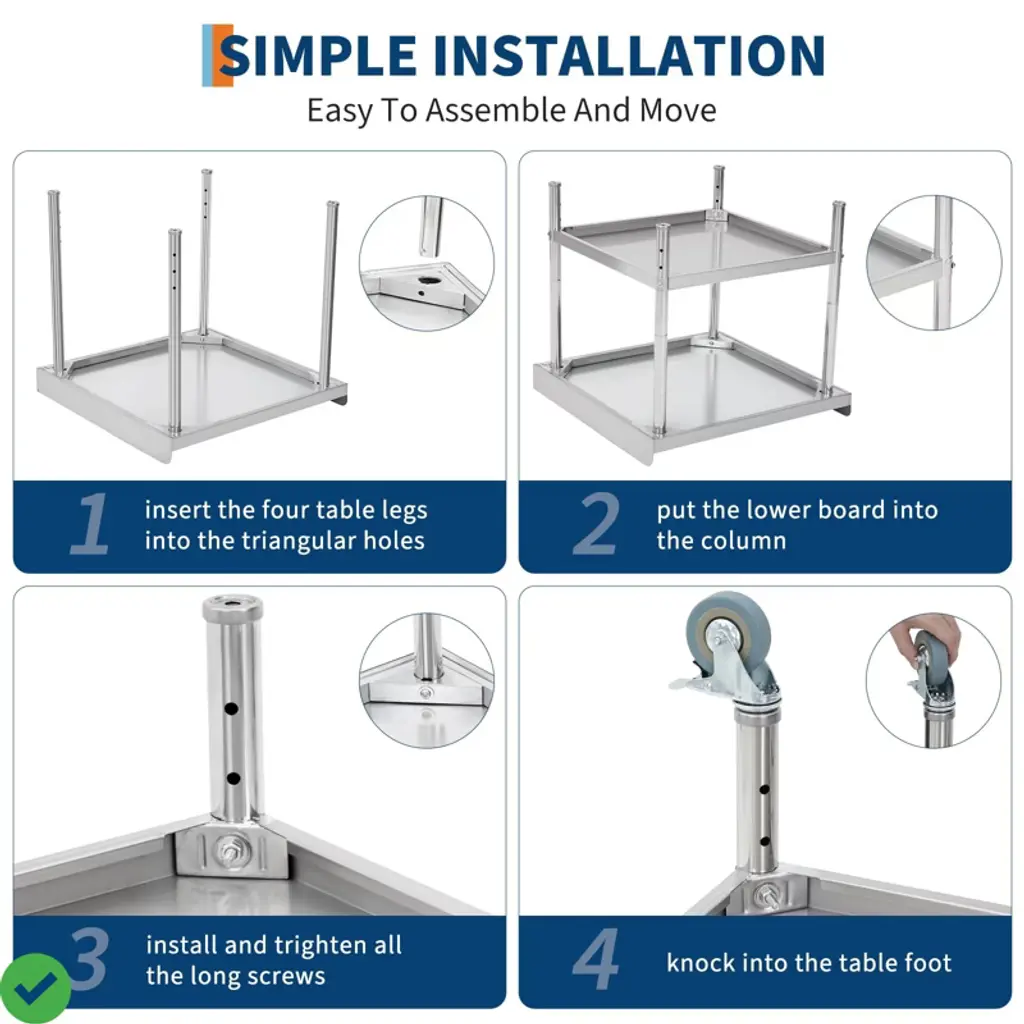 SIMPLE INSTALLATION
Easy To Assemble And Move

1 insert the four table legs into the triangular holes

2 put the lower board into the column

3 install and trighten all the long screws

4 knock into the table foot