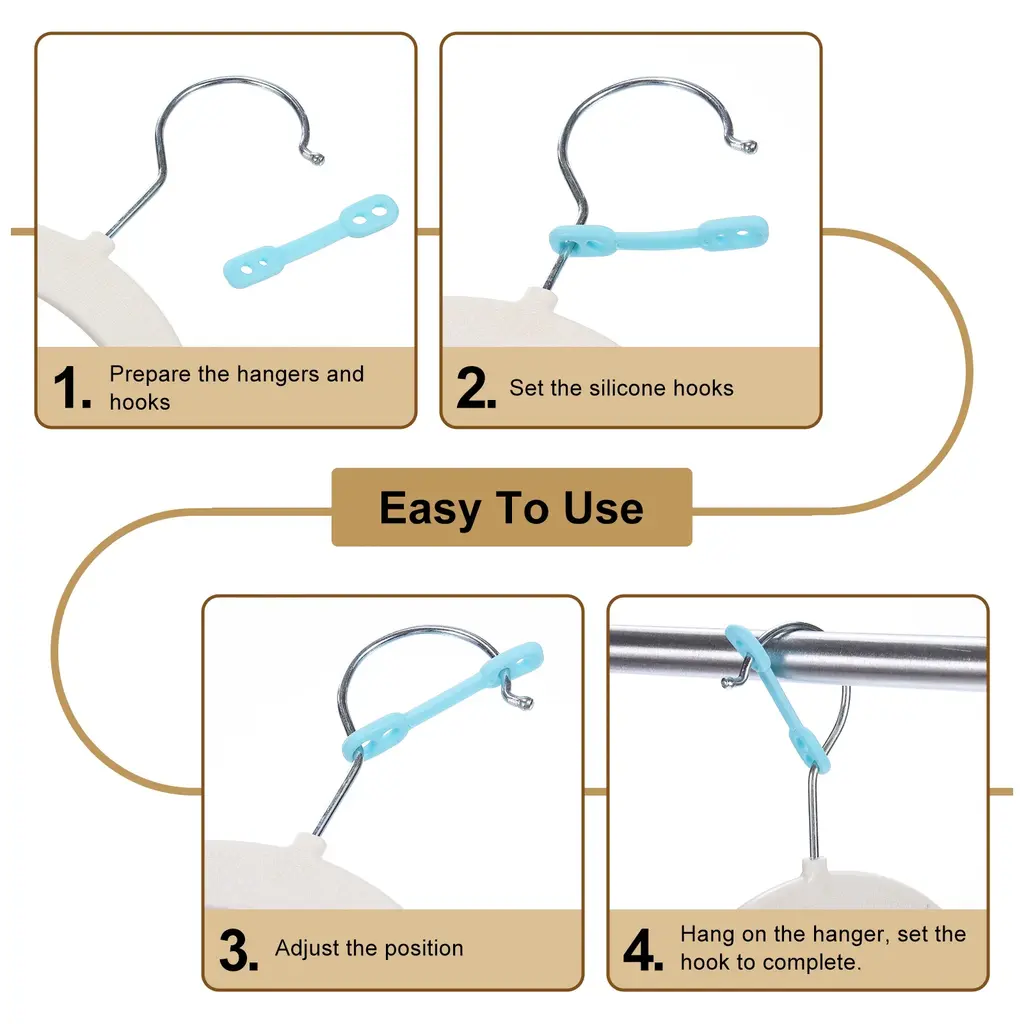 1. Prepare the hangers and hooks

2. Set the silicone hooks

Easy To Use

3. Adjust the position

4. Hang on the hanger, set the hook to complete.