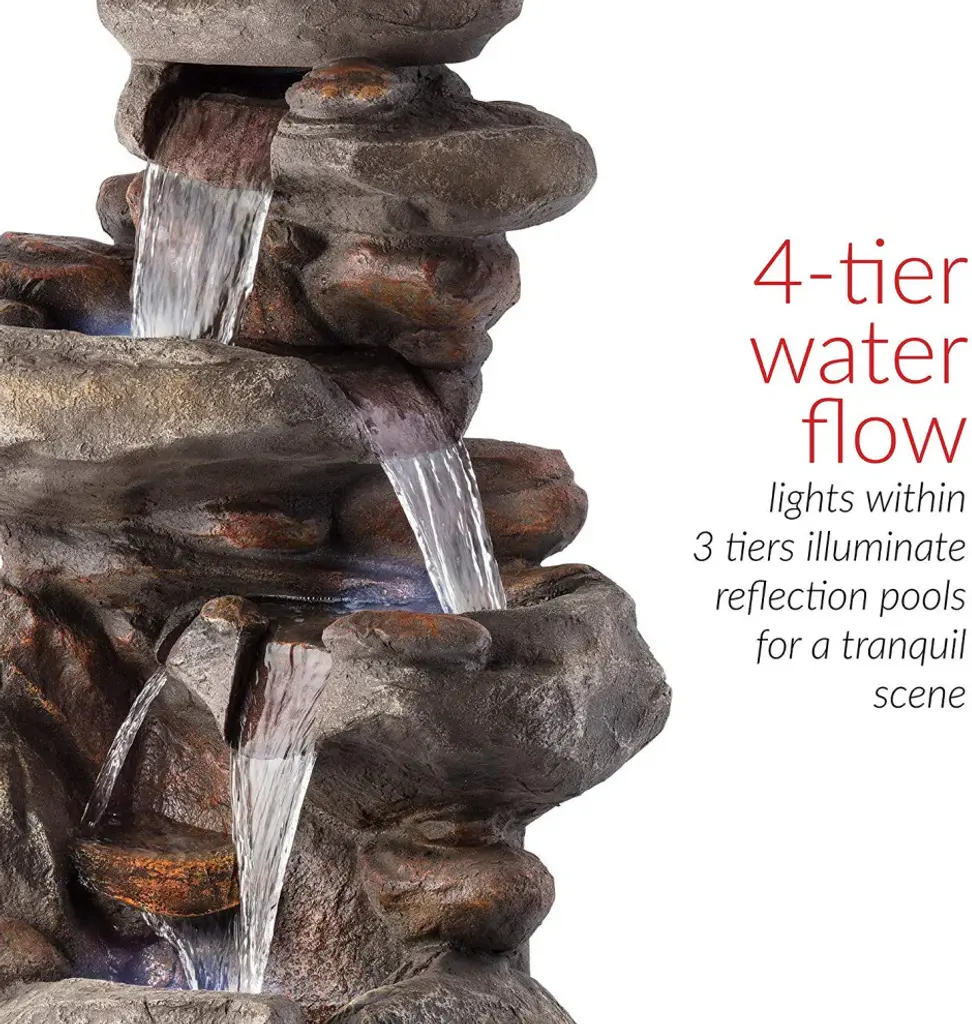 4-tier water flow

lights within 3 tiers illuminate reflection pools for a tranquil scene