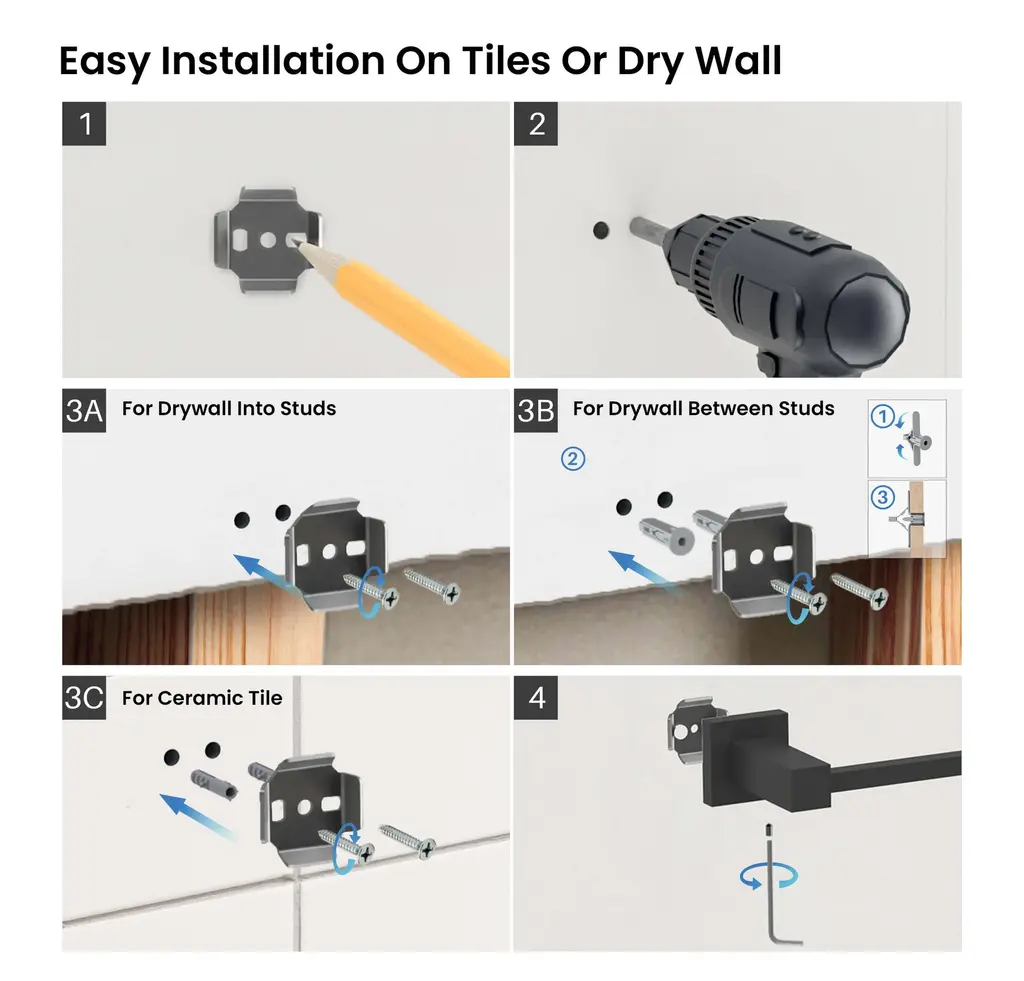 Easy Installation On Tiles Or Dry Wall

1

2

3A For Drywall Into Studs

3B For Drywall Between Studs

①

②

③

3C For Ceramic Tile

4