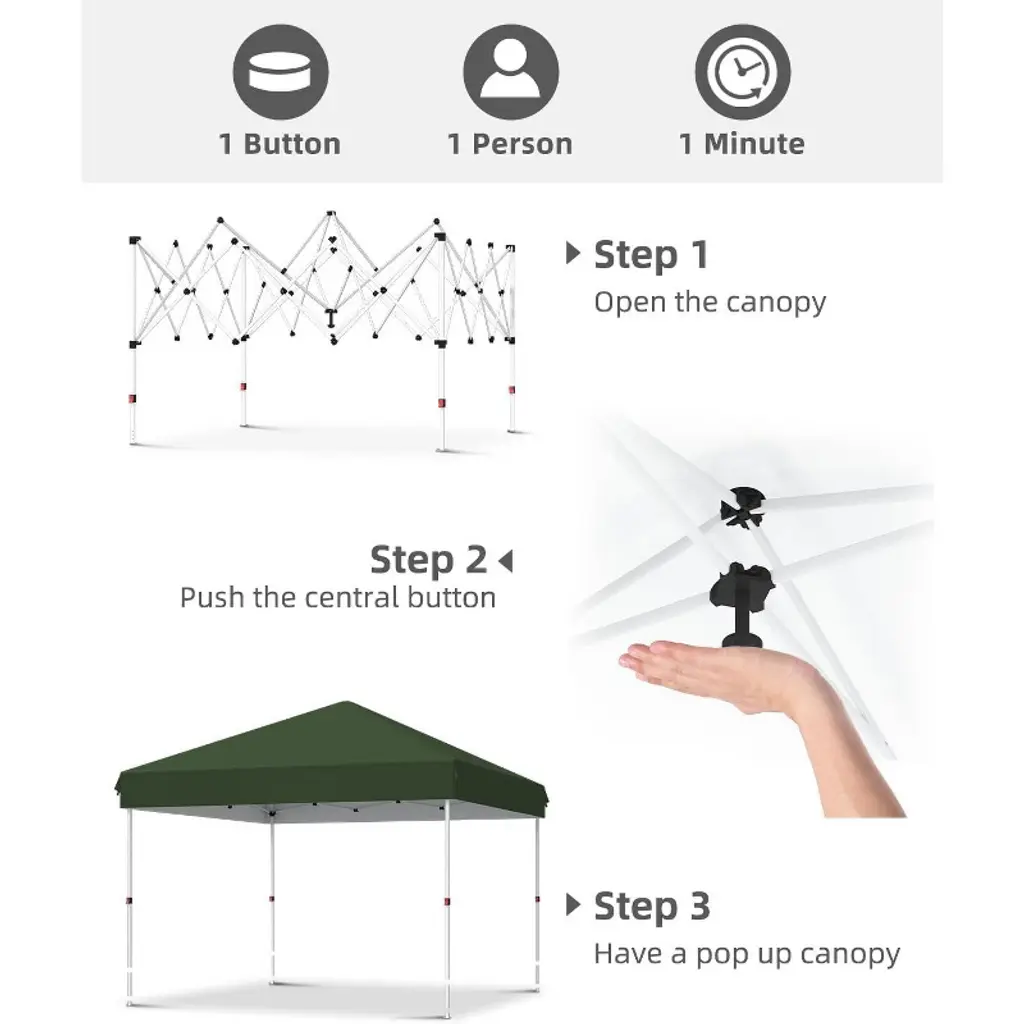 1 Button
1 Person
1 Minute

Step 1
Open the canopy

Step 2
Push the central button

Step 3
Have a pop up canopy