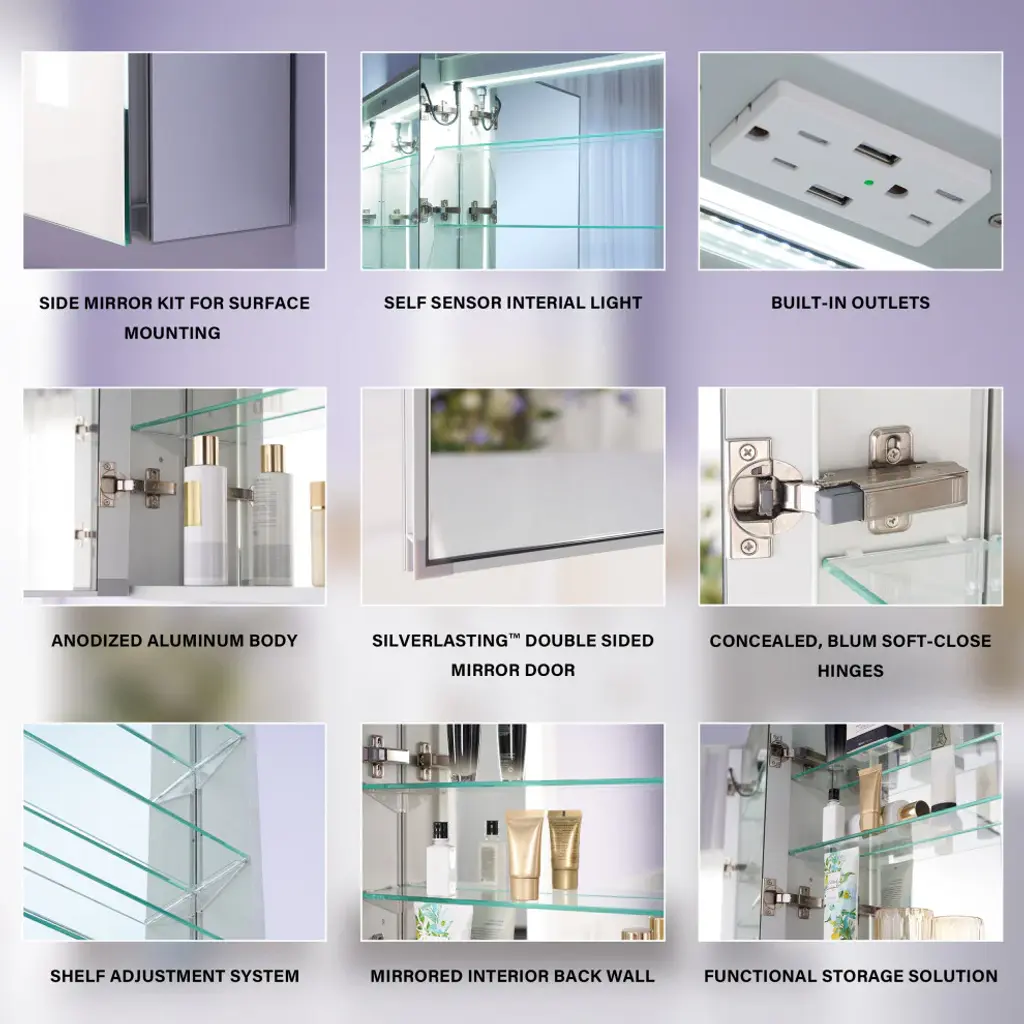 SIDE MIRROR KIT FOR SURFACE MOUNTING

SELF SENSOR INTERIAL LIGHT

BUILT-IN OUTLETS

ANODIZED ALUMINUM BODY

SILVERLASTING™ DOUBLE SIDED MIRROR DOOR

CONCEALED, BLUM SOFT-CLOSE HINGES

SHELF ADJUSTMENT SYSTEM

MIRRORED INTERIOR BACK WALL

FUNCTIONAL STORAGE SOLUTION