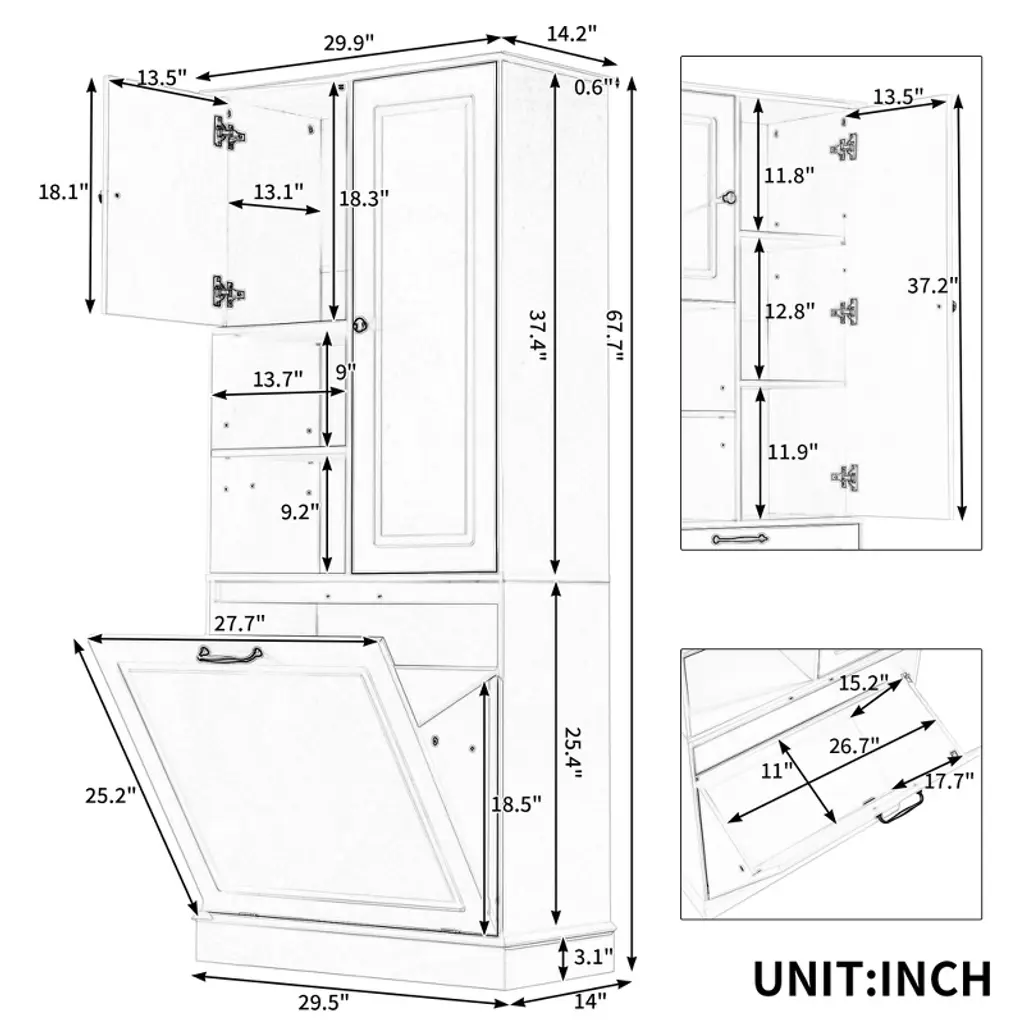 29.9"
14.2"
13.5"
0.6"
18.1"
13.1"
18.3"
37.4"
67.7"
13.7"
9"
9.2"
27.7"
25.2"
18.5"
25.4"
3.1"
29.5"
14"
13.5"
11.8"
12.8"
37.2"
11.9"
15.2"
26.7"
11"
17.7"
UNIT:INCH