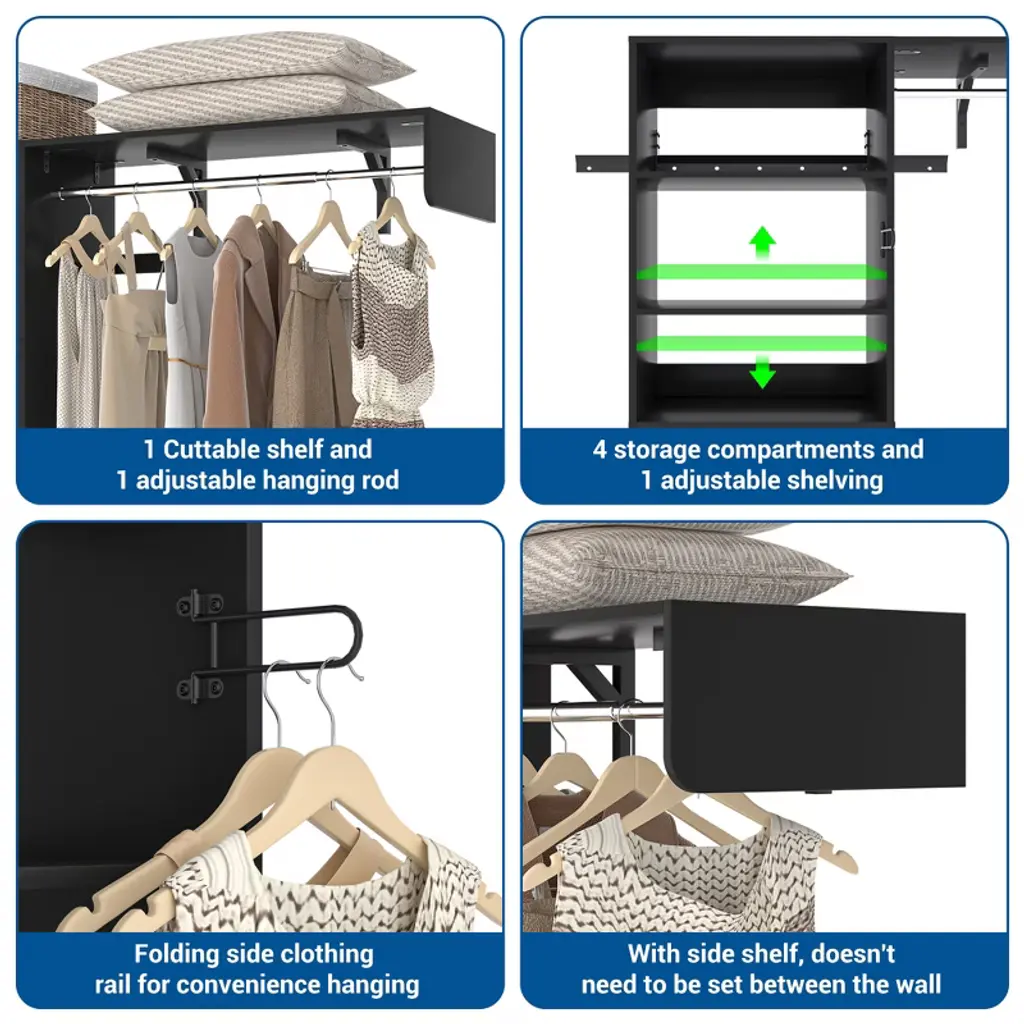 1 Cuttable shelf and
1 adjustable hanging rod

4 storage compartments and
1 adjustable shelving

Folding side clothing
rail for convenience hanging

With side shelf, doesn't
need to be set between the wall