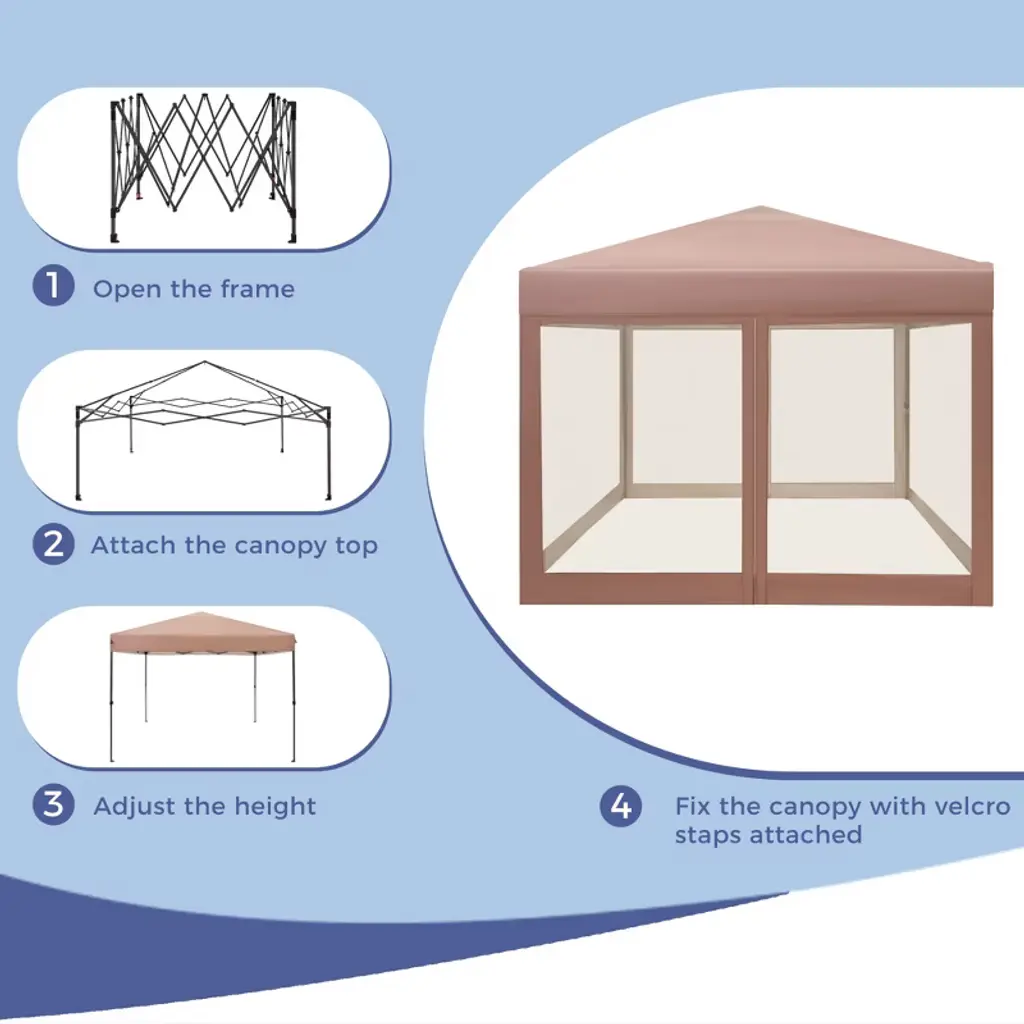 1 Open the frame

2 Attach the canopy top

3 Adjust the height

4 Fix the canopy with velcro staps attached