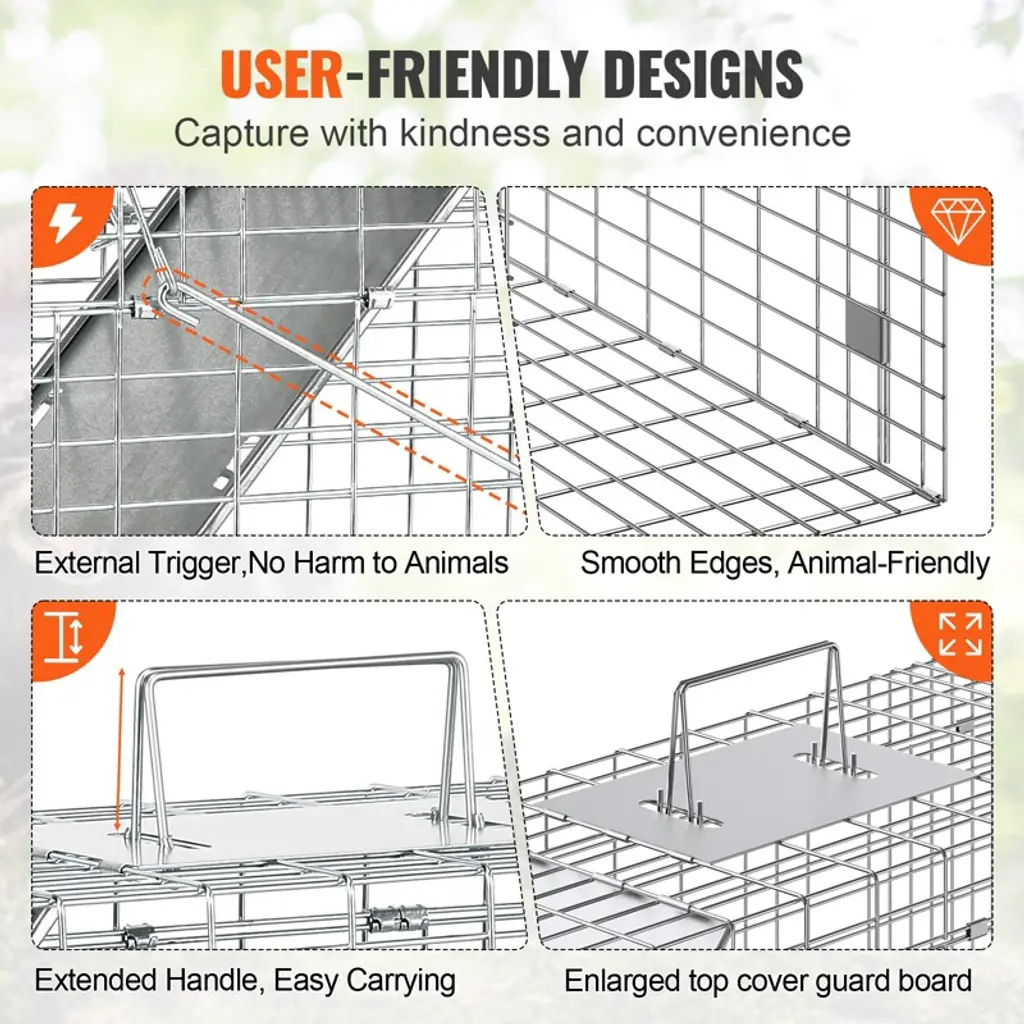 USER-FRIENDLY DESIGNS
Capture with kindness and convenience

External Trigger,No Harm to Animals

Smooth Edges, Animal-Friendly

Extended Handle, Easy Carrying

Enlarged top cover guard board