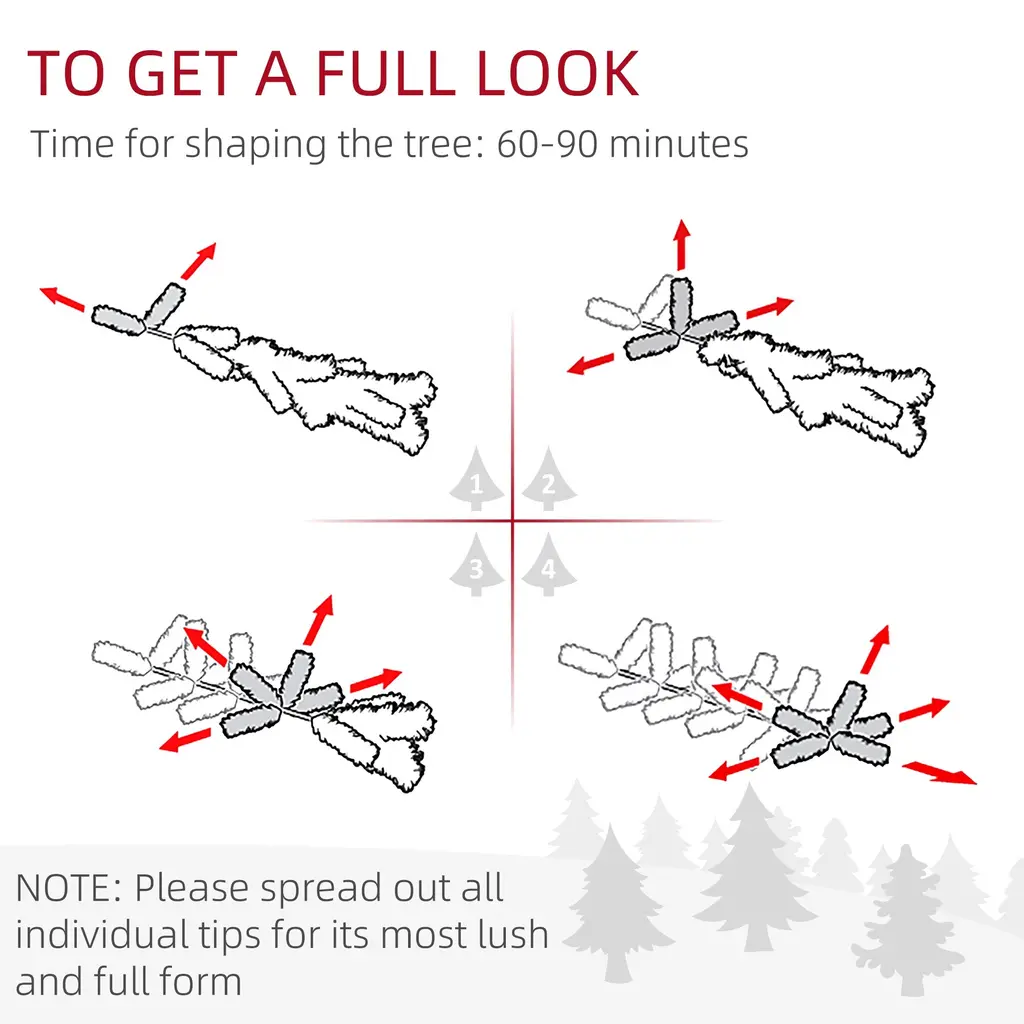 TO GET A FULL LOOK

Time for shaping the tree: 60-90 minutes

1 2

3 4

NOTE: Please spread out all individual tips for its most lush and full form