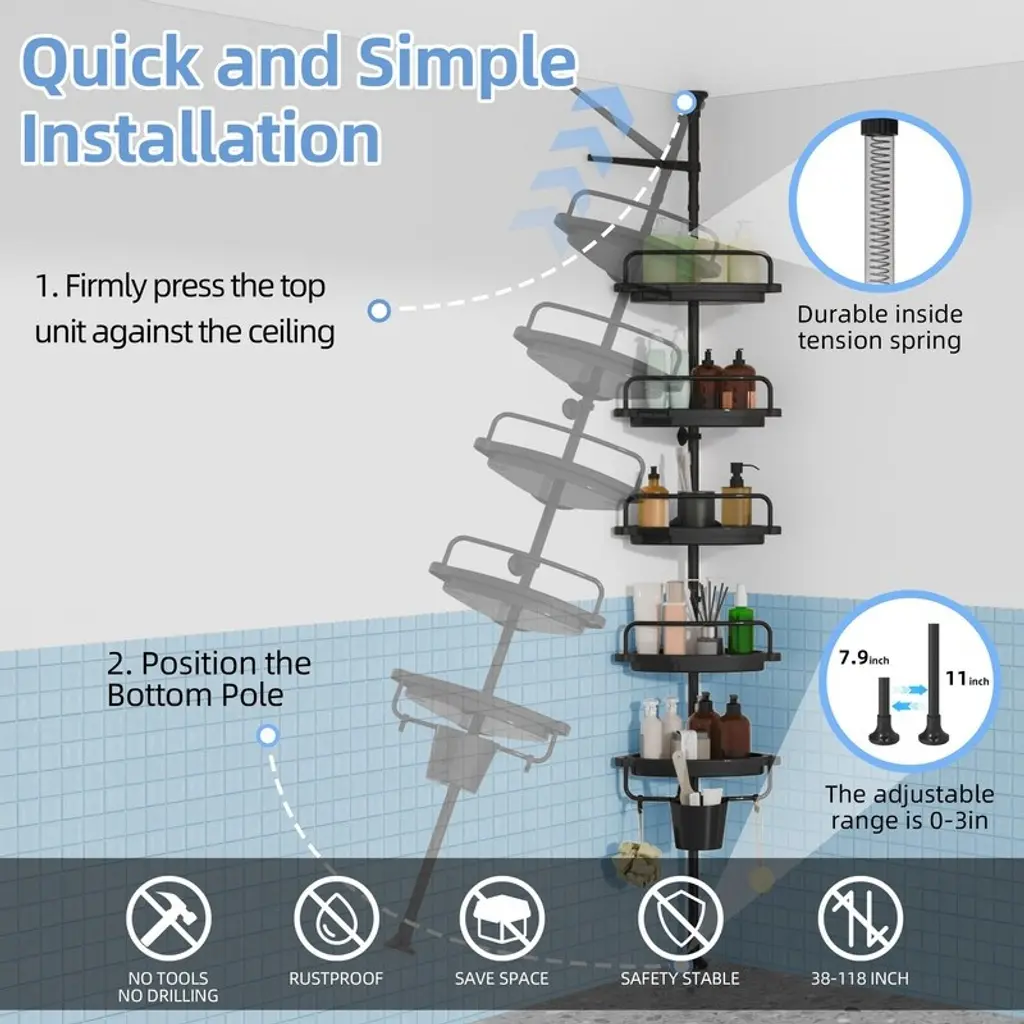 Quick and Simple Installation

1. Firmly press the top unit against the ceiling

Durable inside tension spring

2. Position the Bottom Pole

7.9inch

11inch

The adjustable range is 0-3in

NO TOOLS
NO DRILLING

RUSTPROOF

SAVE SPACE

SAFETY STABLE

38-118 INCH