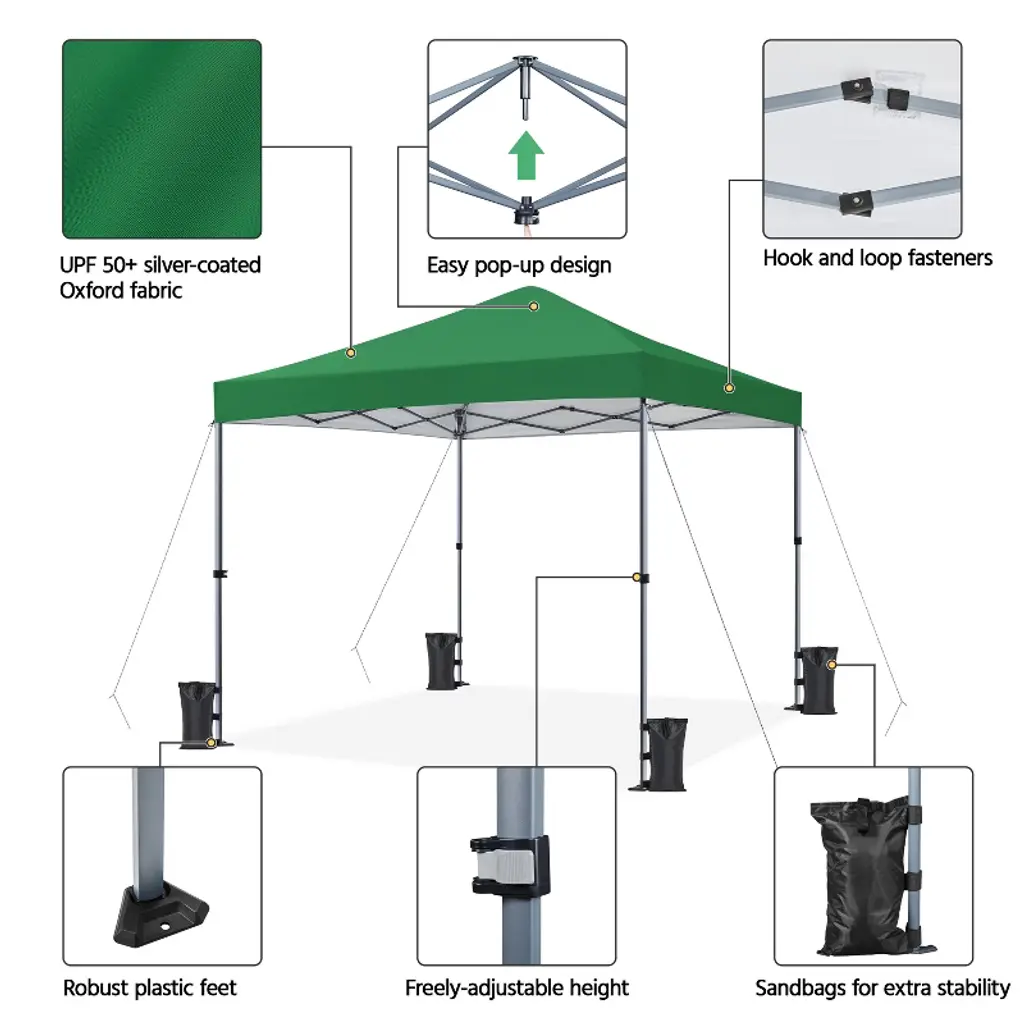 UPF 50+ silver-coated Oxford fabric

Easy pop-up design

Hook and loop fasteners

Robust plastic feet

Freely-adjustable height

Sandbags for extra stability