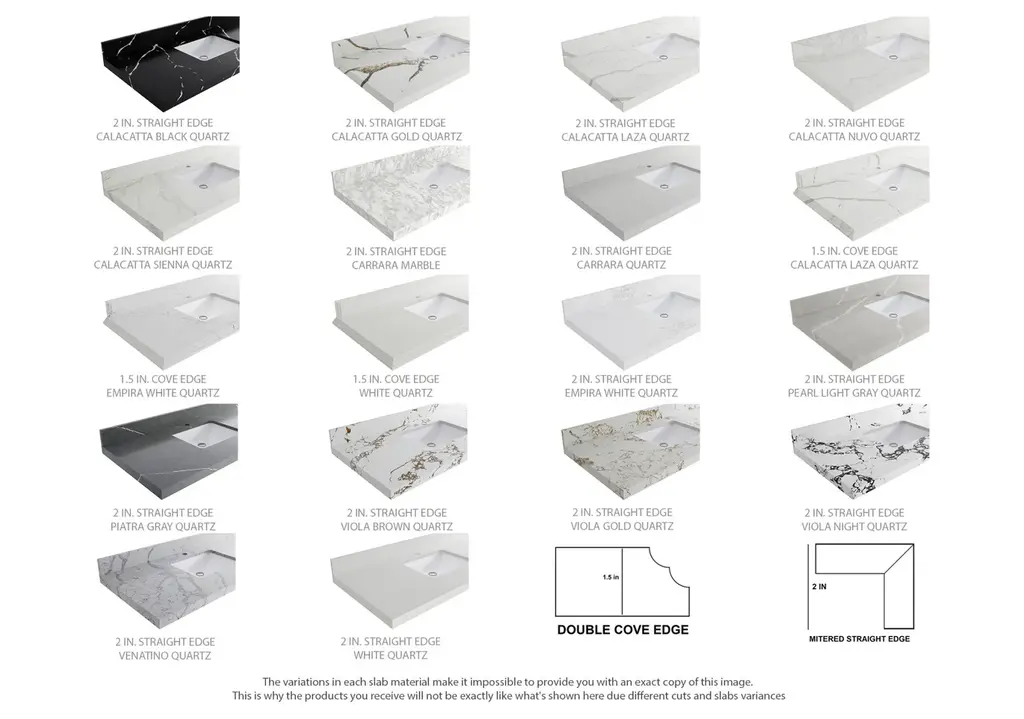 2 IN. STRAIGHT EDGE
CALACATTA BLACK QUARTZ

2 IN. STRAIGHT EDGE
CALACATTA GOLD QUARTZ

2 IN. STRAIGHT EDGE
CALACATTA LAZA QUARTZ

2 IN. STRAIGHT EDGE
CALACATTA NUVO QUARTZ

2 IN. STRAIGHT EDGE
CALACATTA SIENNA QUARTZ

2 IN. STRAIGHT EDGE
CARRARA MARBLE

2 IN. STRAIGHT EDGE
CARRARA QUARTZ

1.5 IN. COVE EDGE
CALACATTA LAZA QUARTZ

1.5 IN. COVE EDGE
EMPIRA WHITE QUARTZ

1.5 IN. COVE EDGE
WHITE QUARTZ

2 IN. STRAIGHT EDGE
EMPIRA WHITE QUARTZ

2 IN. STRAIGHT EDGE
PEARL LIGHT GRAY QUARTZ

2 IN. STRAIGHT EDGE
PIATRA GRAY QUARTZ

2 IN. STRAIGHT EDGE
VIOLA BROWN QUARTZ

2 IN. STRAIGHT EDGE
VIOLA GOLD QUARTZ

2 IN. STRAIGHT EDGE
VIOLA NIGHT QUARTZ

2 IN. STRAIGHT EDGE
VENATINO QUARTZ

2 IN. STRAIGHT EDGE
WHITE QUARTZ

1.5 in
DOUBLE COVE EDGE

2 IN
MITERED STRAIGHT EDGE

The variations in each slab material make it impossible to provide you with an exact copy of this image.
This is why the products you receive will not be exactly like what's shown here due different cuts and slabs variances