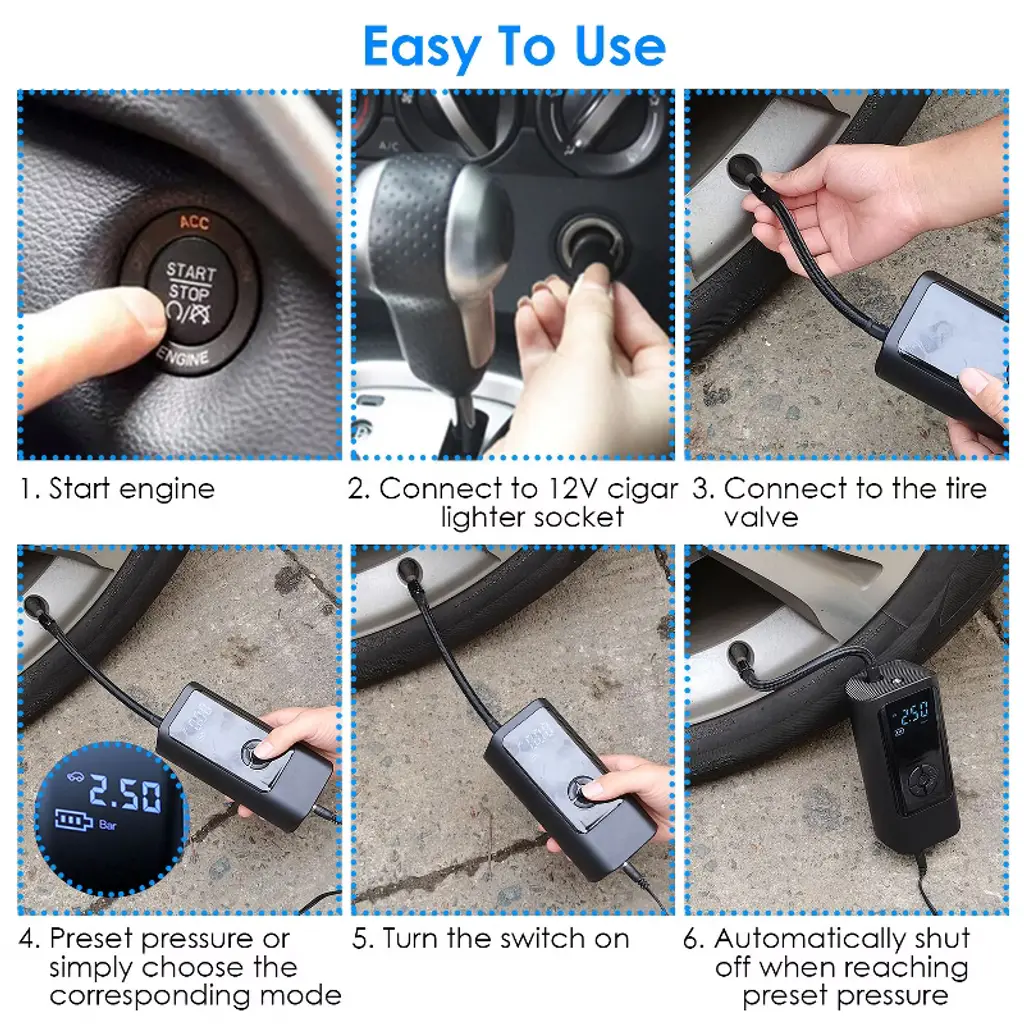 Easy To Use

ACC
START
STOP
ENGINE

A/C

1. Start engine

2. Connect to 12V cigar lighter socket

3. Connect to the tire valve

2.50
Bar

2.50

4. Preset pressure or simply choose the corresponding mode

5. Turn the switch on

6. Automatically shut off when reaching preset pressure