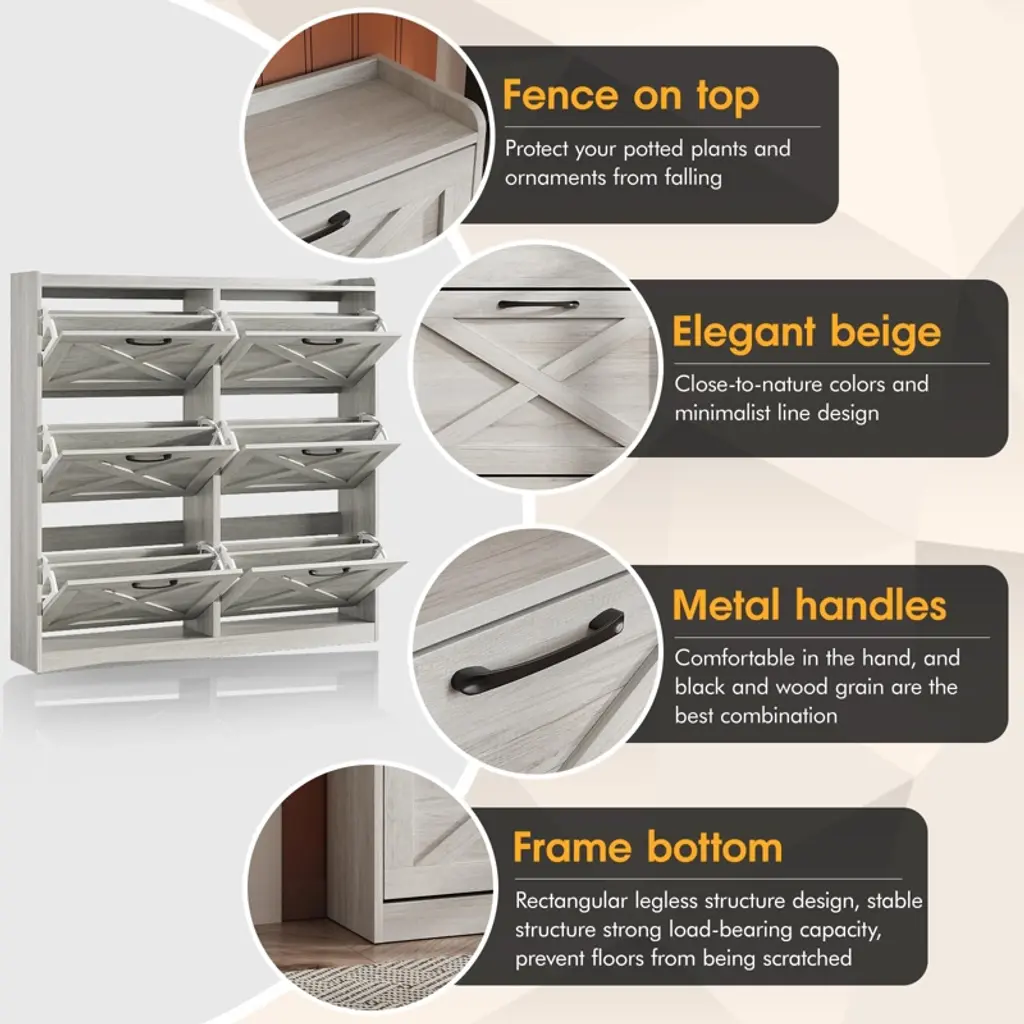 Fence on top
Protect your potted plants and ornaments from falling

Elegant beige
Close-to-nature colors and minimalist line design

Metal handles
Comfortable in the hand, and black and wood grain are the best combination

Frame bottom
Rectangular legless structure design, stable structure strong load-bearing capacity, prevent floors from being scratched