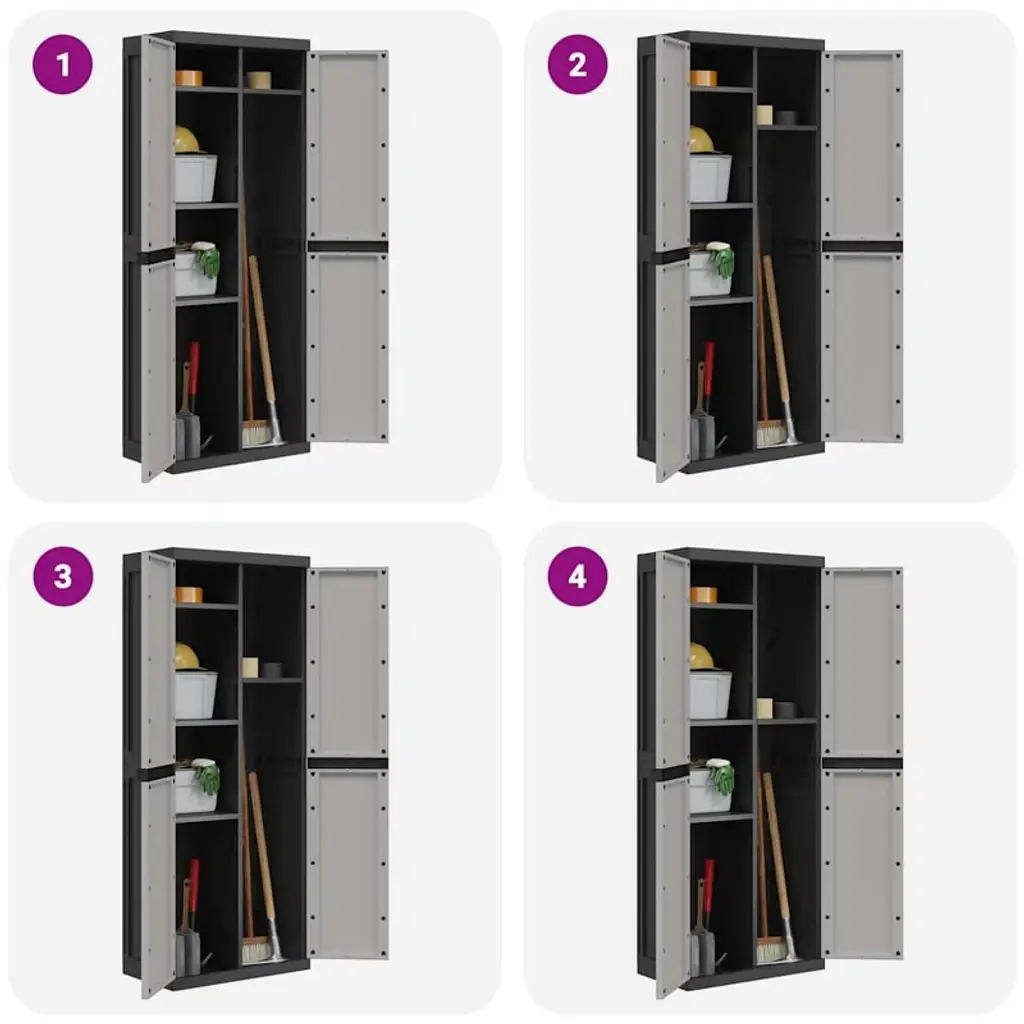 1

2

3

4