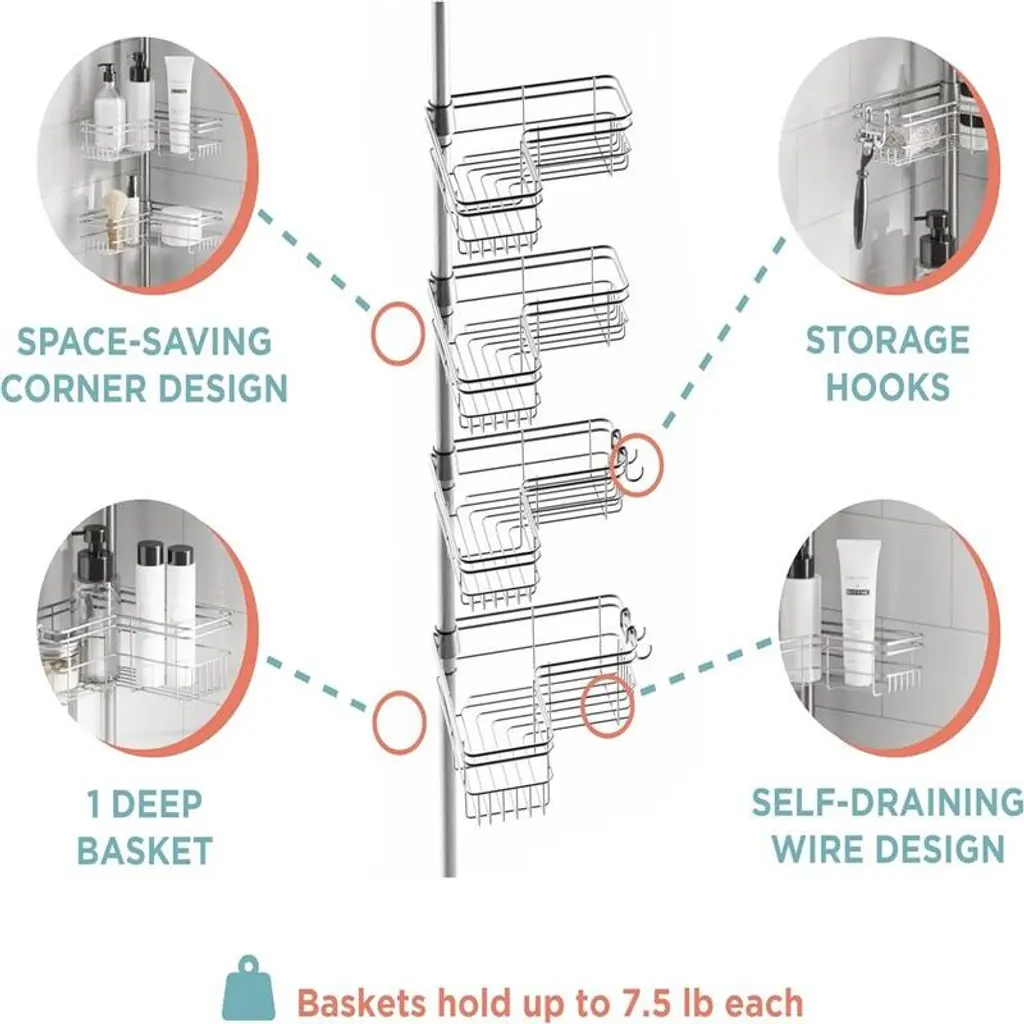 SPACE-SAVING CORNER DESIGN

STORAGE HOOKS

1 DEEP BASKET

SELF-DRAINING WIRE DESIGN

Baskets hold up to 7.5 lb each