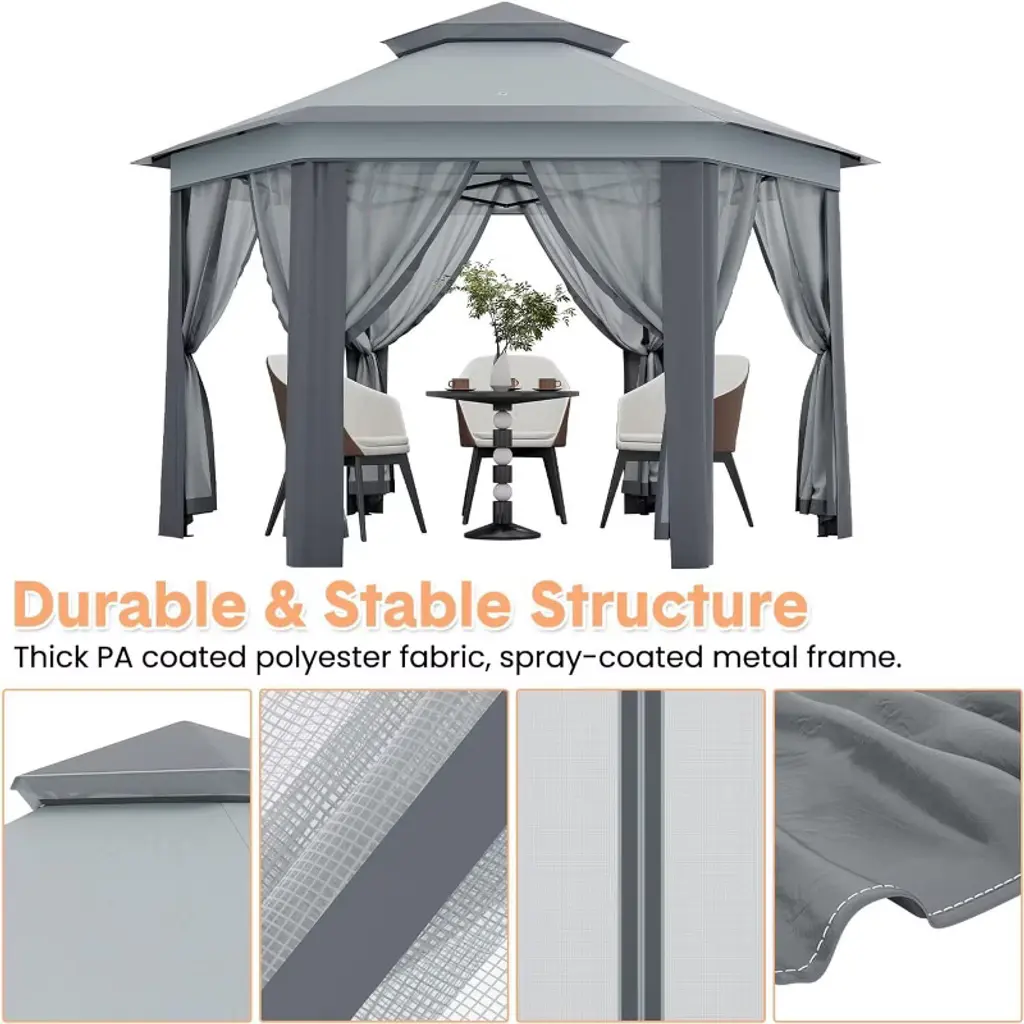 Durable & Stable Structure

Thick PA coated polyester fabric, spray-coated metal frame.