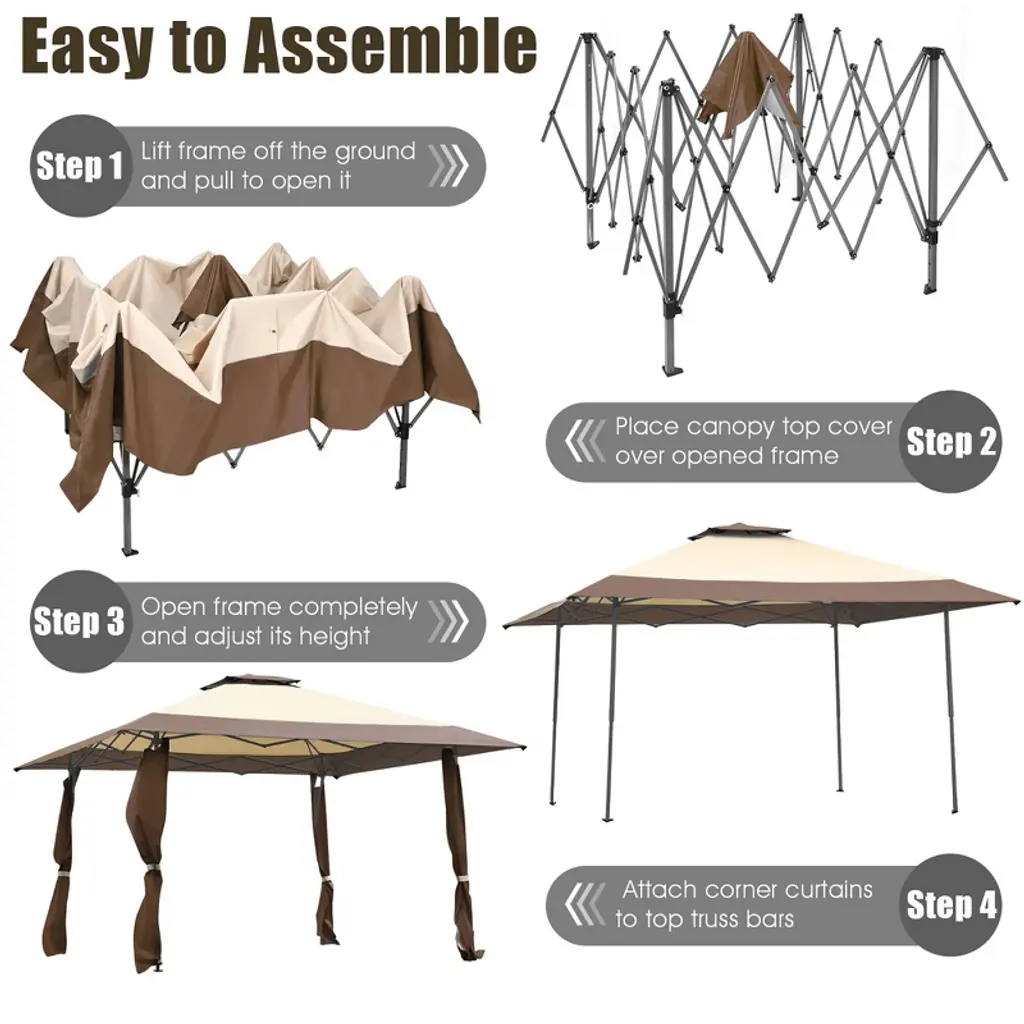 Easy to Assemble

Step 1 Lift frame off the ground and pull to open it

Place canopy top cover over opened frame Step 2

Step 3 Open frame completely and adjust its height

Attach corner curtains to top truss bars Step 4