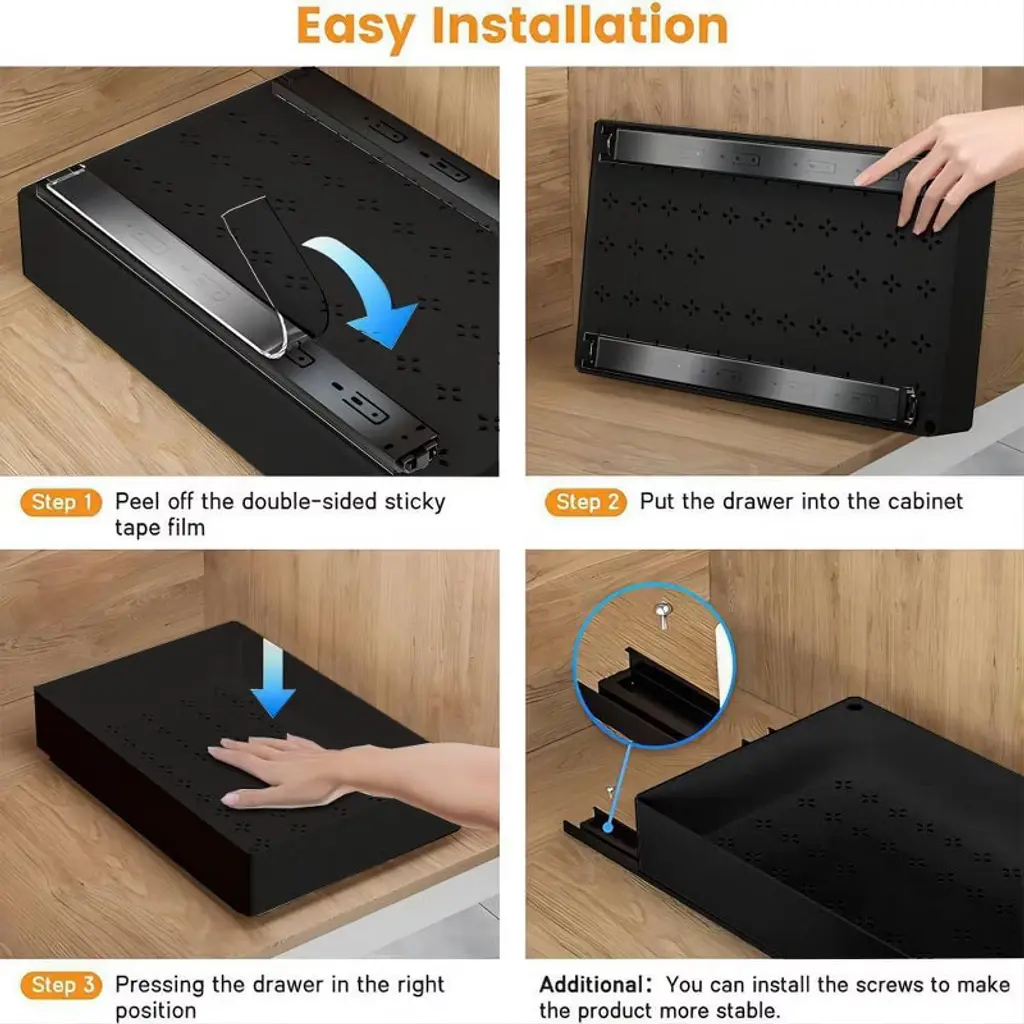 Easy Installation

Step 1 Peel off the double-sided sticky tape film

Step 2 Put the drawer into the cabinet

Step 3 Pressing the drawer in the right position

Additional: You can install the screws to make the product more stable.