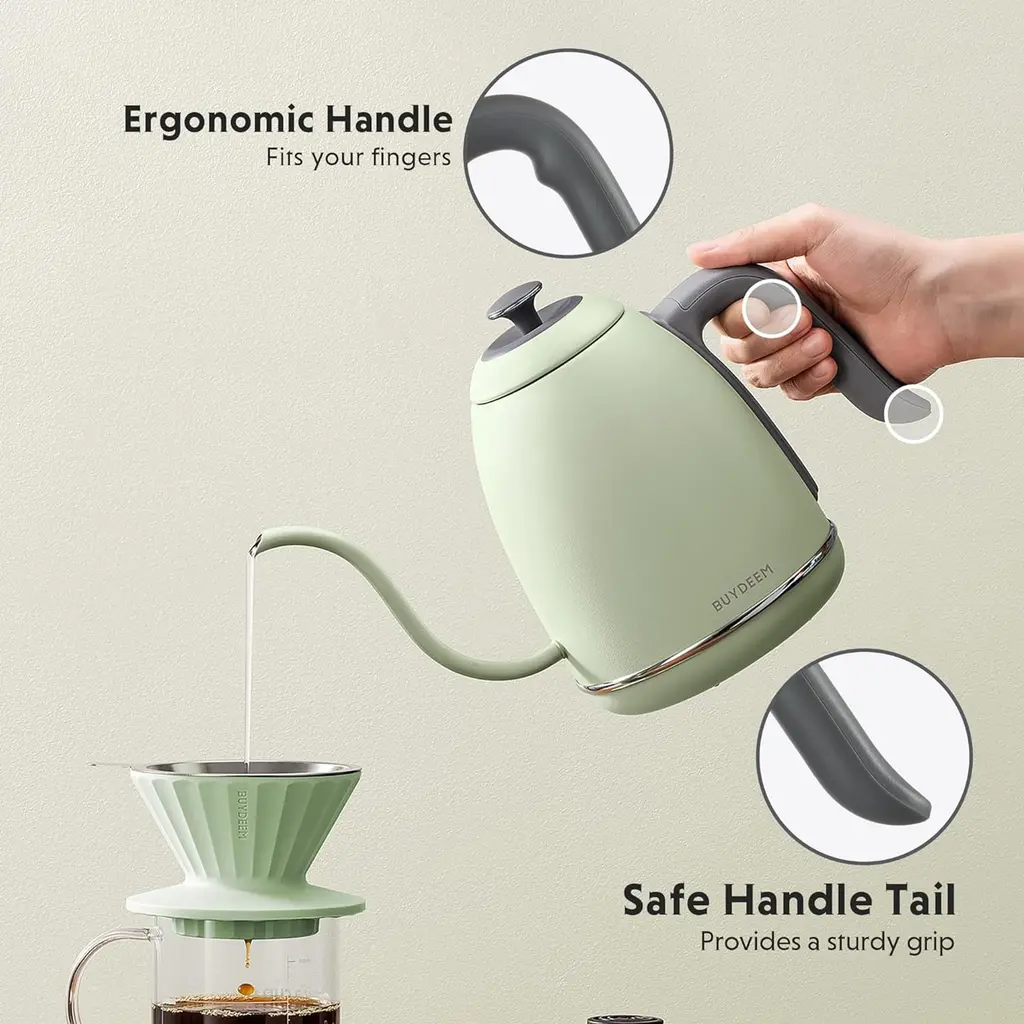 Ergonomic Handle
Fits your fingers

BUYDEEM

BUYDEEM

Safe Handle Tail
Provides a sturdy grip