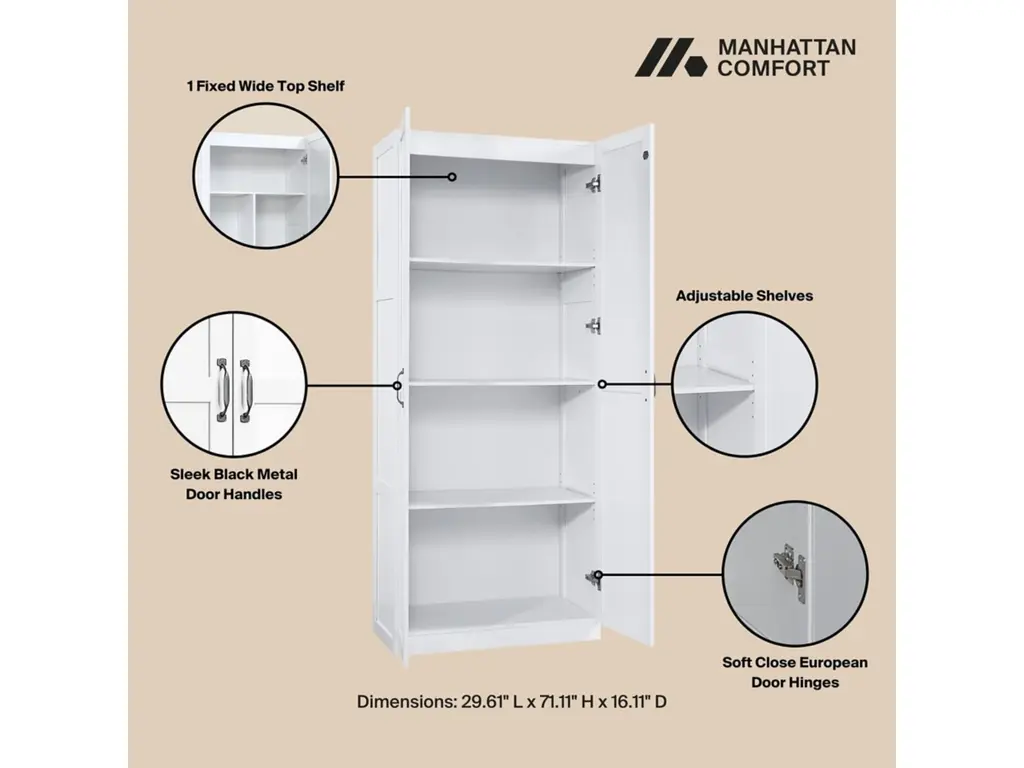 MANHATTAN COMFORT

1 Fixed Wide Top Shelf

Adjustable Shelves

Sleek Black Metal Door Handles

Soft Close European Door Hinges

Dimensions: 29.61" L x 71.11" H x 16.11" D