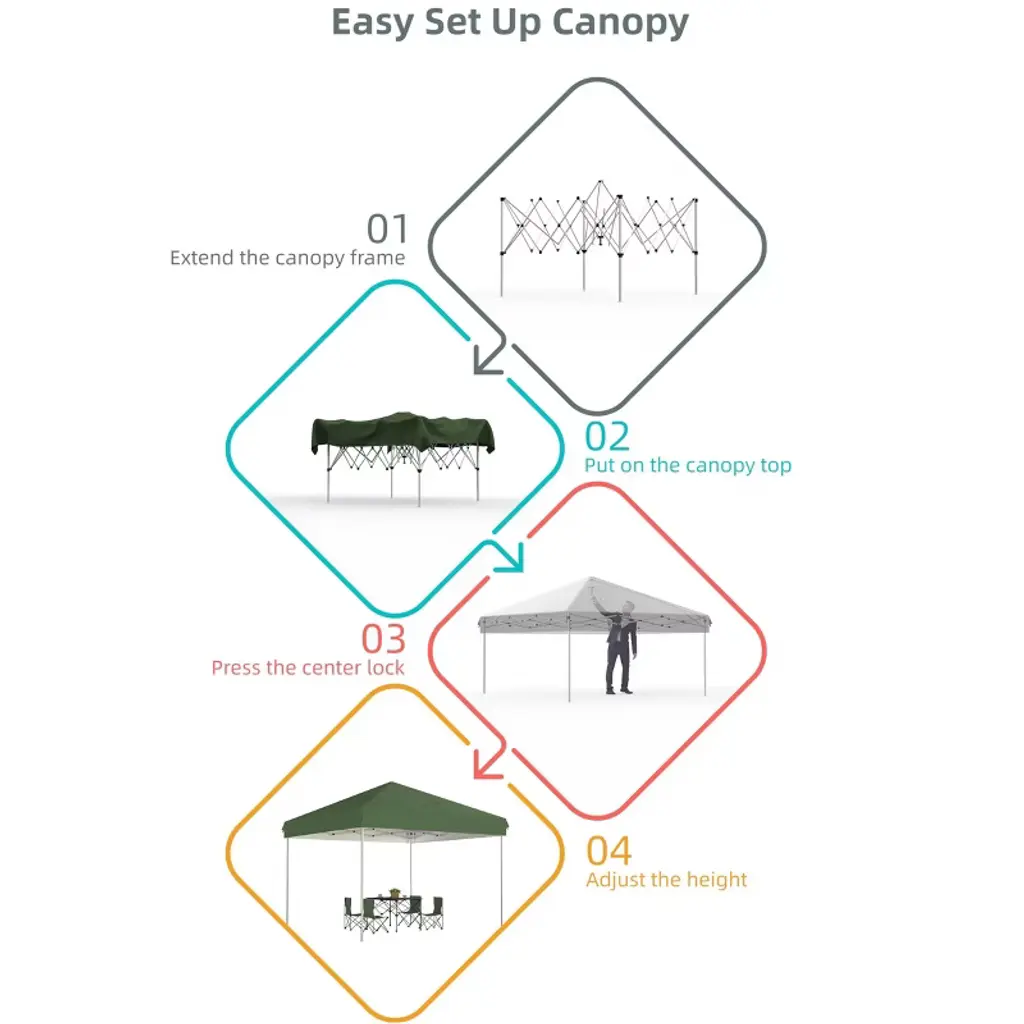 Easy Set Up Canopy

01
Extend the canopy frame

02
Put on the canopy top

03
Press the center lock

04
Adjust the height