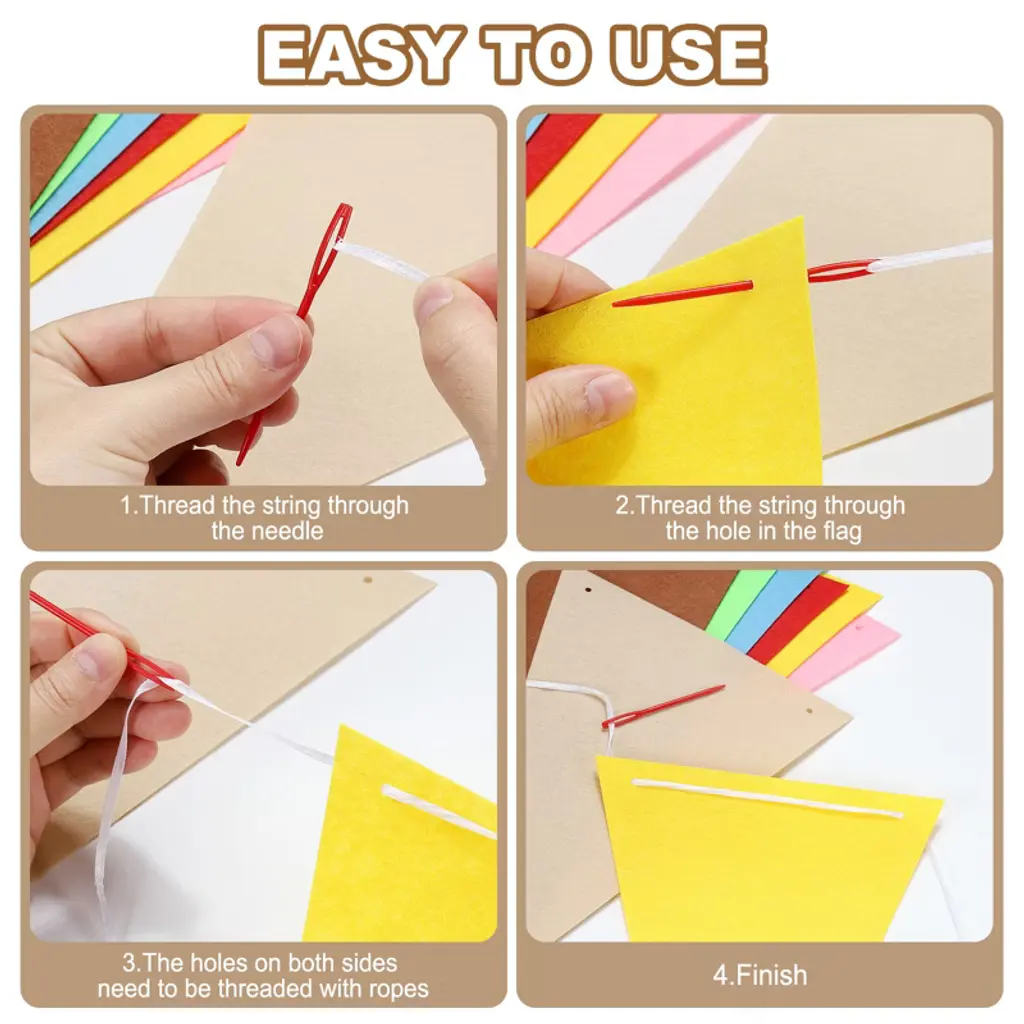 EASY TO USE

1.Thread the string through the needle

2.Thread the string through the hole in the flag

3.The holes on both sides need to be threaded with ropes

4.Finish