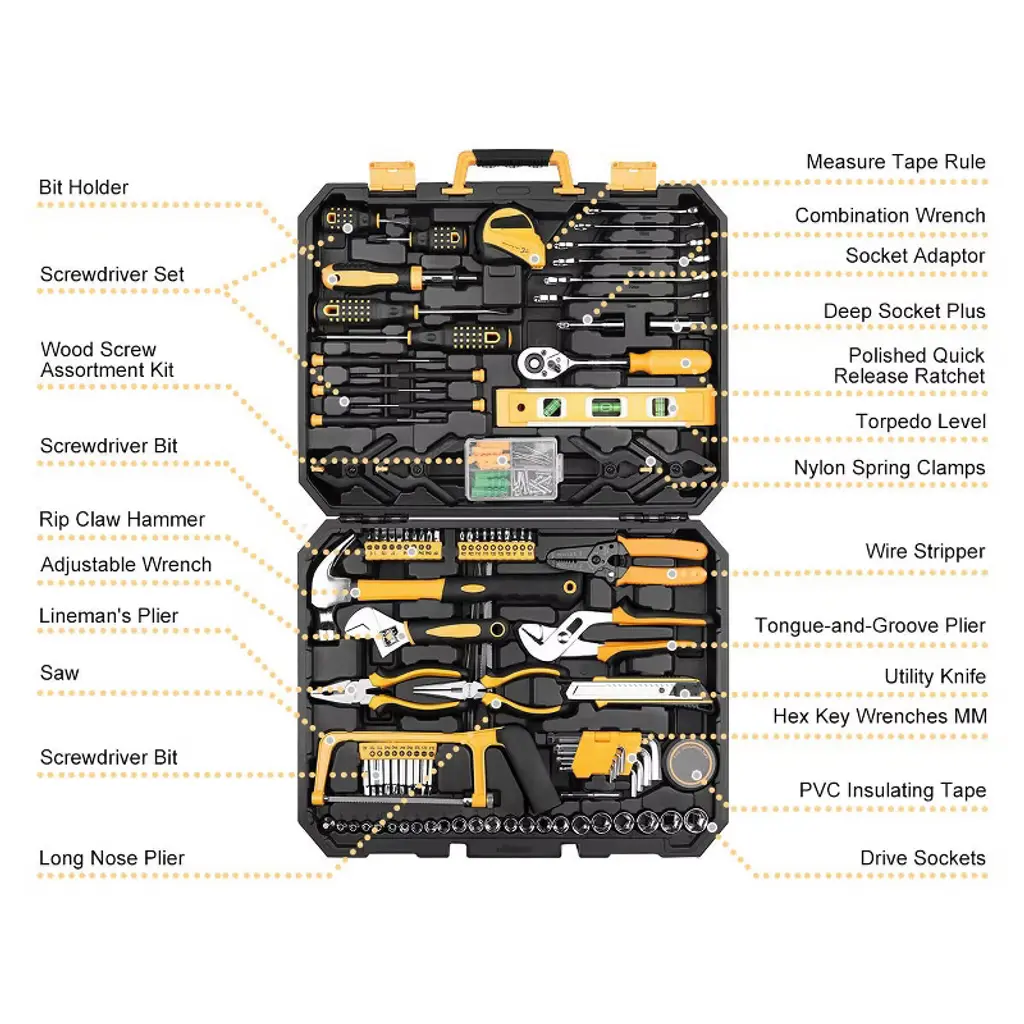 Bit Holder

Screwdriver Set

Wood Screw Assortment Kit

Screwdriver Bit

Rip Claw Hammer

Adjustable Wrench

Lineman's Plier

Saw

Screwdriver Bit

Long Nose Plier

Measure Tape Rule

Combination Wrench

Socket Adaptor

Deep Socket Plus

Polished Quick Release Ratchet

Torpedo Level

Nylon Spring Clamps

Wire Stripper

Tongue-and-Groove Plier

Utility Knife

Hex Key Wrenches MM

PVC Insulating Tape

Drive Sockets