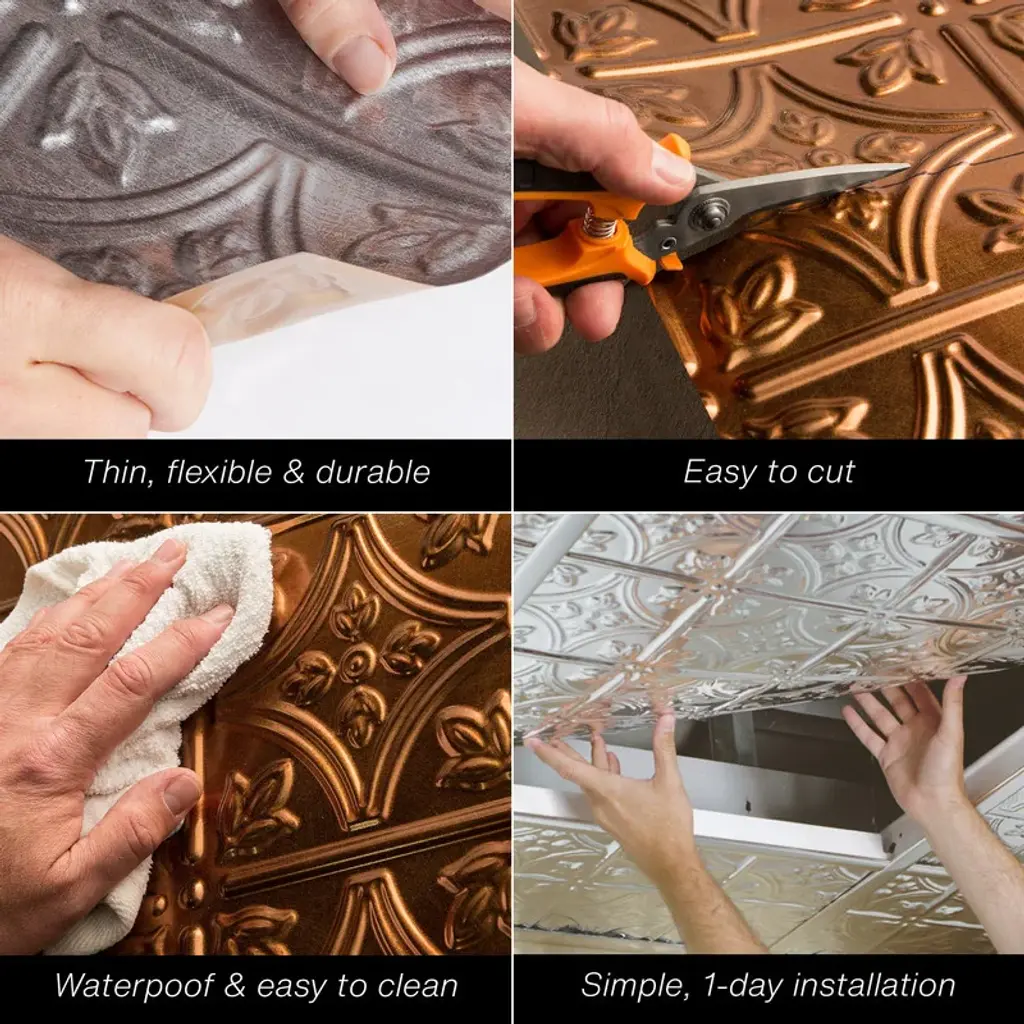 Thin, flexible & durable

Easy to cut

Waterpoof & easy to clean

Simple, 1-day installation