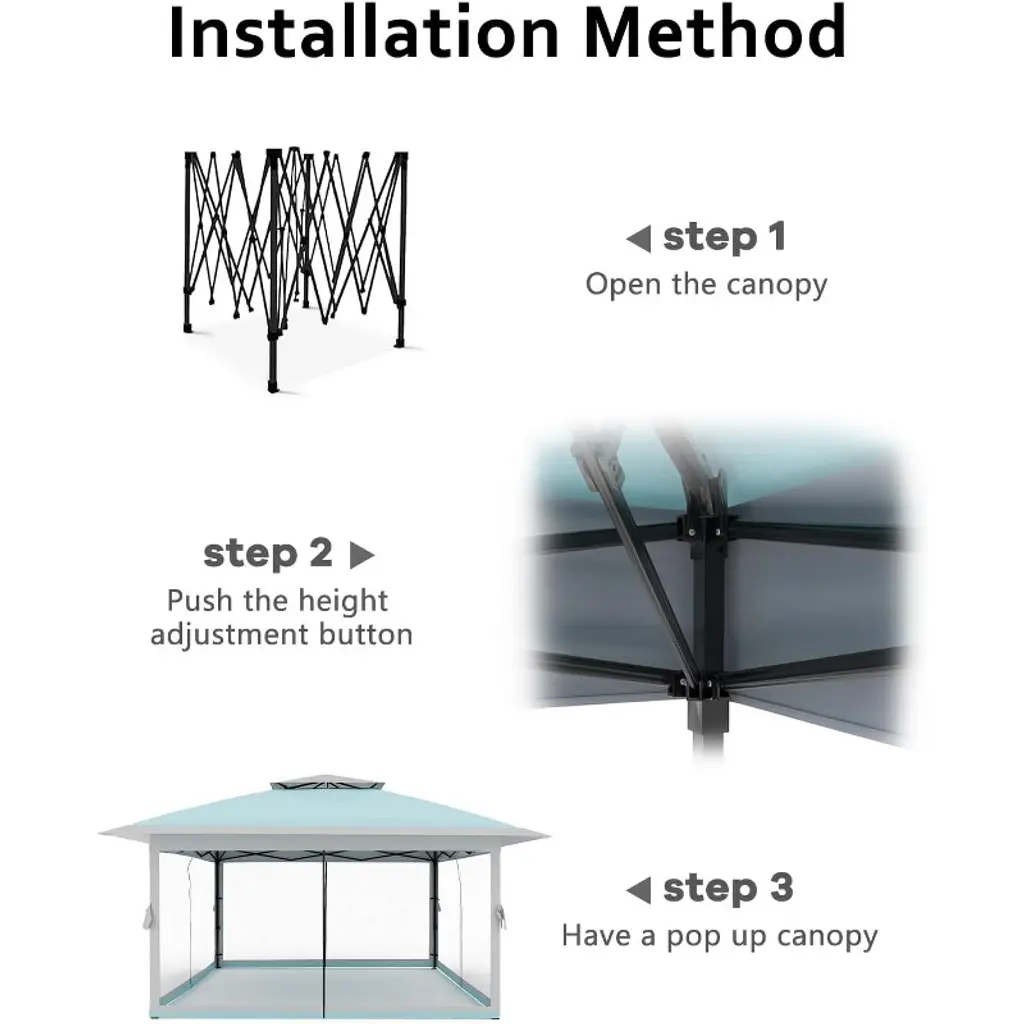 Installation Method

◀ step 1
Open the canopy

step 2 ▶
Push the height adjustment button

◀ step 3
Have a pop up canopy