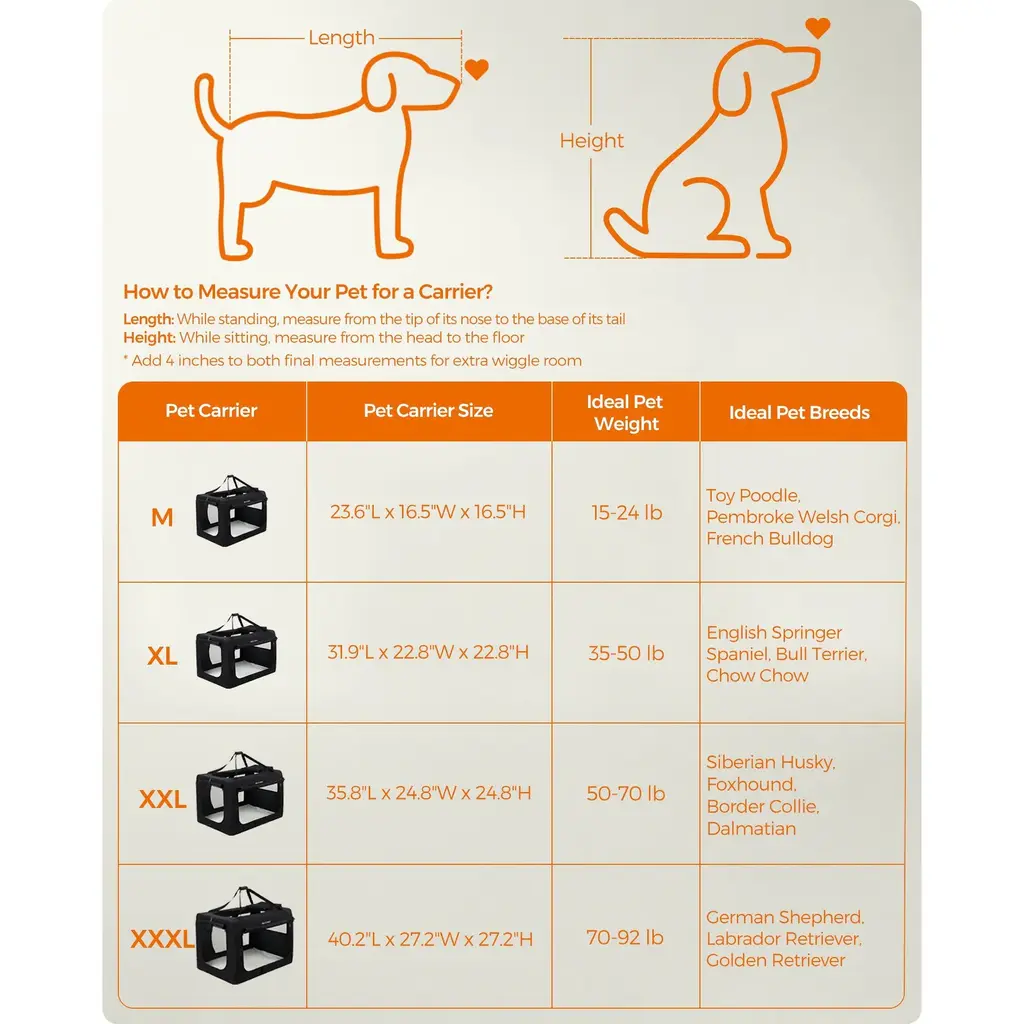 Length

Height

How to Measure Your Pet for a Carrier?

Length: While standing, measure from the tip of its nose to the base of its tail
Height: While sitting, measure from the head to the floor
* Add 4 inches to both final measurements for extra wiggle room

| Pet Carrier | Pet Carrier Size | Ideal Pet Weight | Ideal Pet Breeds |
|---|---|---|---|
| M | 23.6"L x 16.5"W x 16.5"H | 15-24 lb | Toy Poodle, Pembroke Welsh Corgi, French Bulldog |
| XL | 31.9"L x 22.8"W x 22.8"H | 35-50 lb | English Springer Spaniel, Bull Terrier, Chow Chow |
| XXL | 35.8"L x 24.8"W x 24.8"H | 50-70 lb | Siberian Husky, Foxhound, Border Collie, Dalmatian |
| XXXL | 40.2"L x 27.2"W x 27.2"H | 70-92 lb | German Shepherd, Labrador Retriever, Golden Retriever |