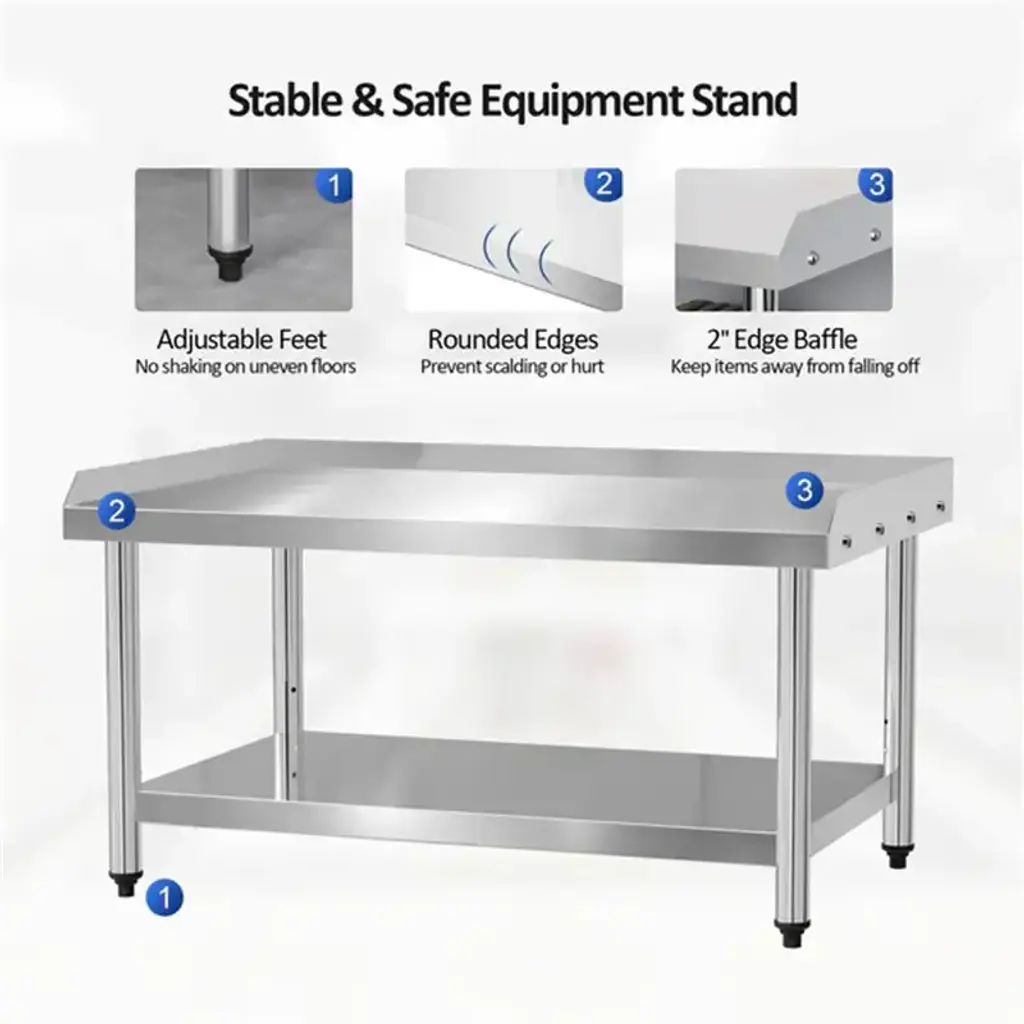 Stable & Safe Equipment Stand

1

Adjustable Feet
No shaking on uneven floors

2

Rounded Edges
Prevent scalding or hurt

3

2" Edge Baffle
Keep items away from falling off

2

3

1