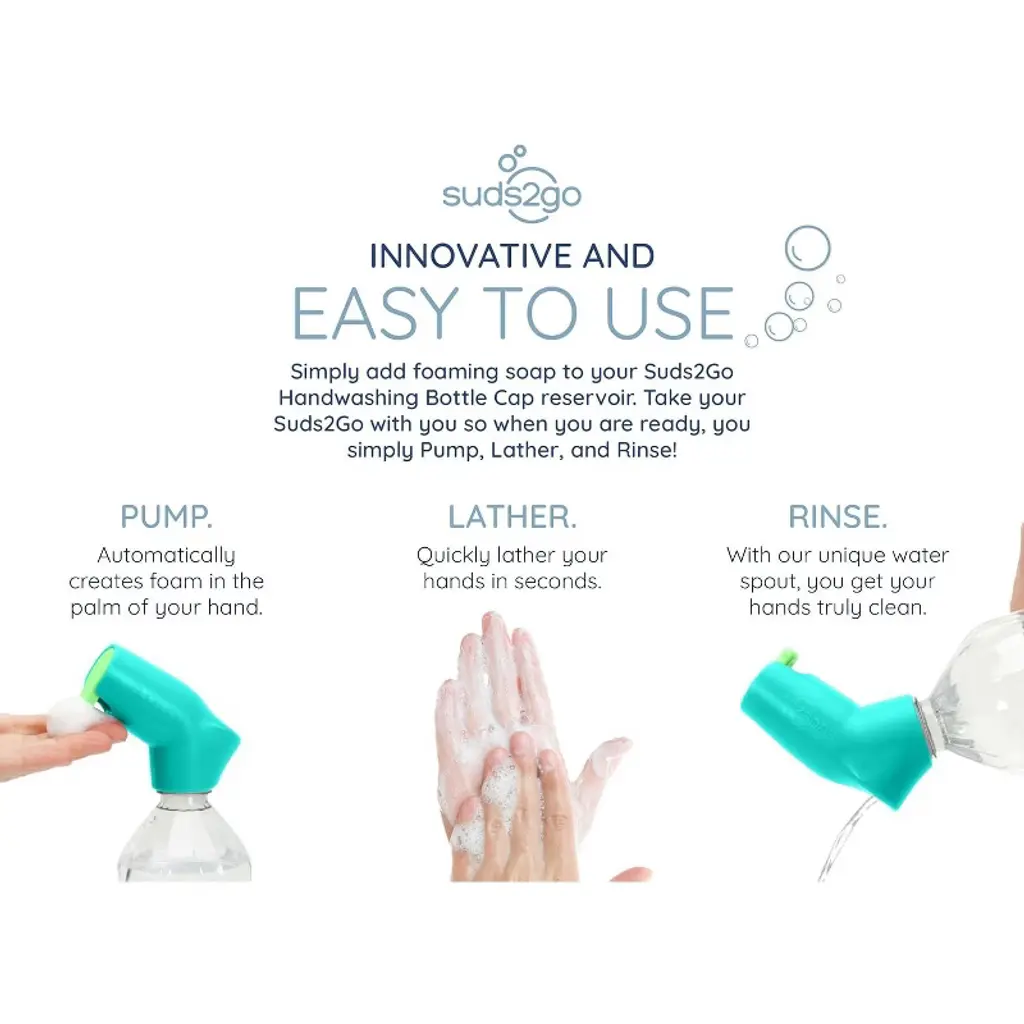 suds2go

INNOVATIVE AND
EASY TO USE

Simply add foaming soap to your Suds2Go Handwashing Bottle Cap reservoir. Take your Suds2Go with you so when you are ready, you simply Pump, Lather, and Rinse!

PUMP.
Automatically creates foam in the palm of your hand.

LATHER.
Quickly lather your hands in seconds.

RINSE.
With our unique water spout, you get your hands truly clean.