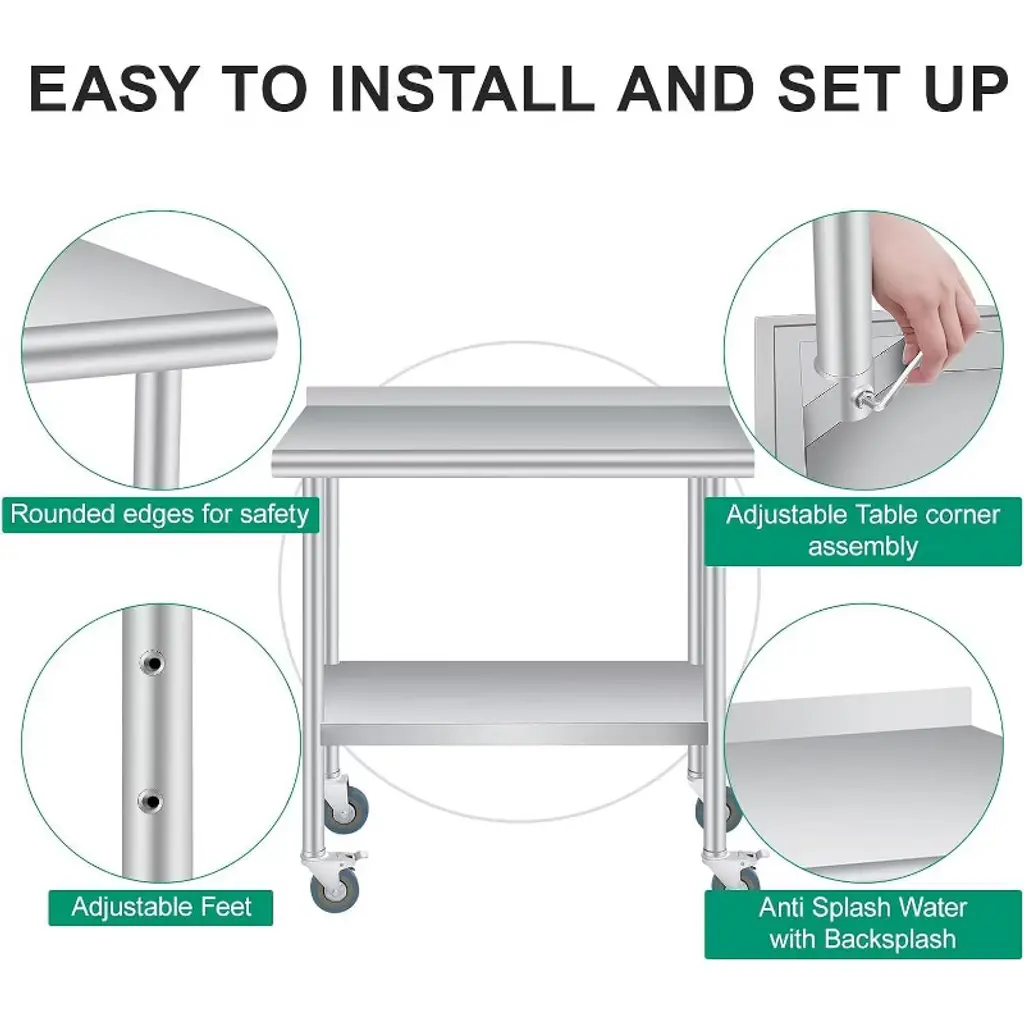 EASY TO INSTALL AND SET UP

Rounded edges for safety

Adjustable Table corner assembly

Adjustable Feet

Anti Splash Water with Backsplash