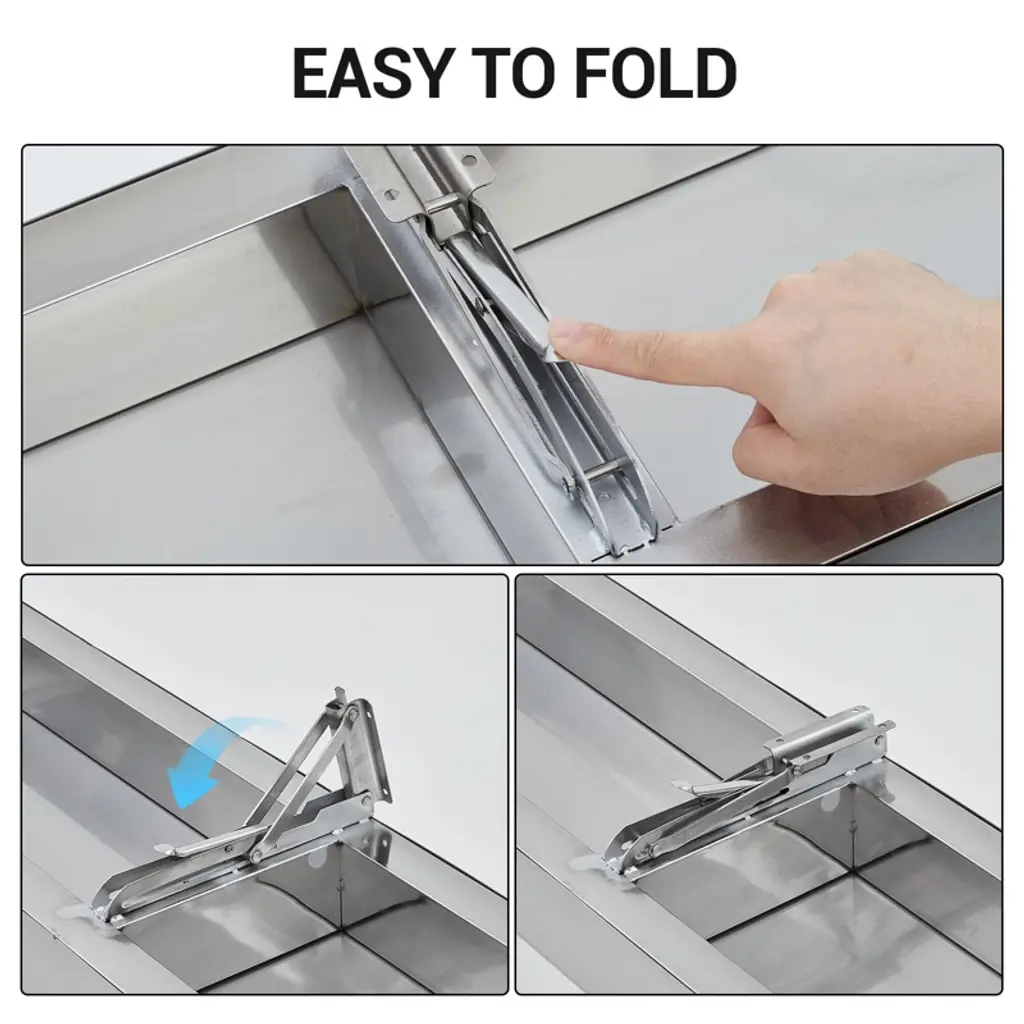 EASY TO FOLD