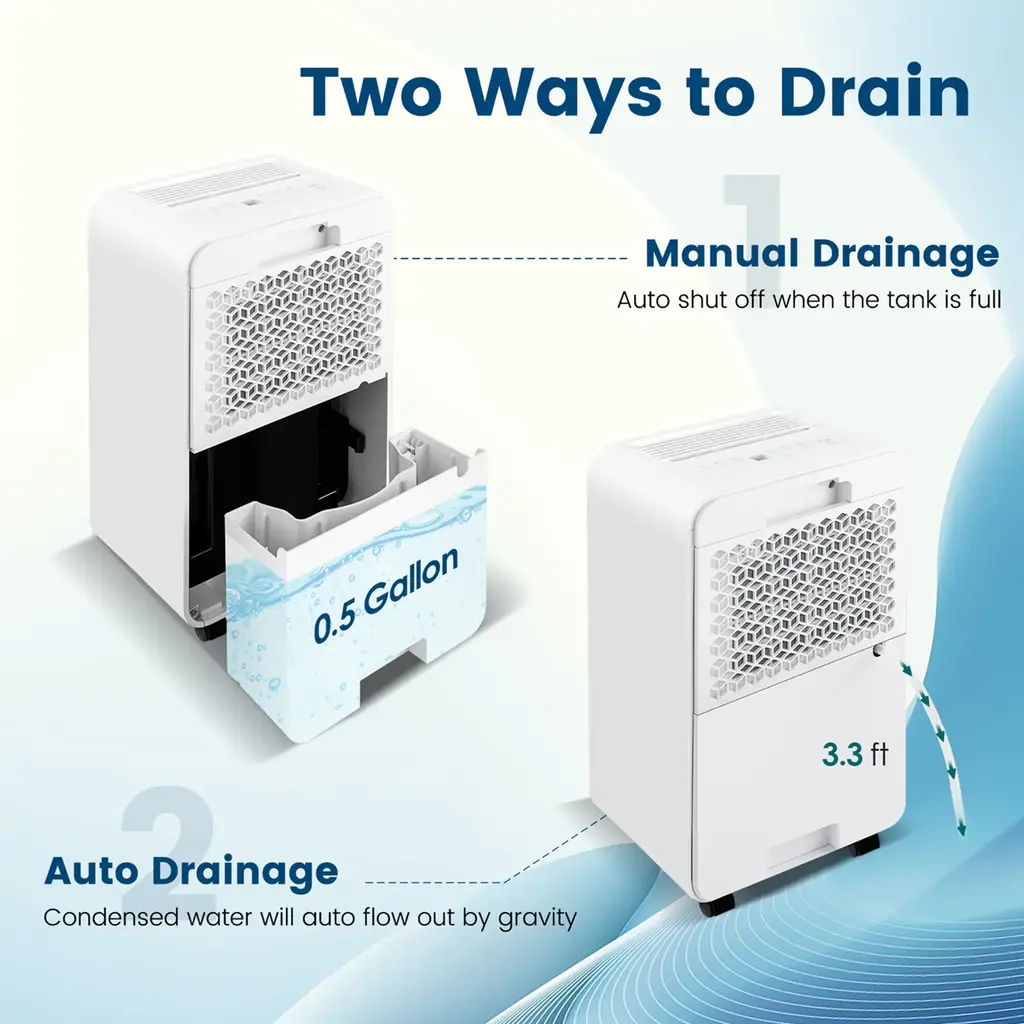 Two Ways to Drain

1

Manual Drainage

Auto shut off when the tank is full

0.5 Gallon

3.3 ft

2

Auto Drainage

Condensed water will auto flow out by gravity