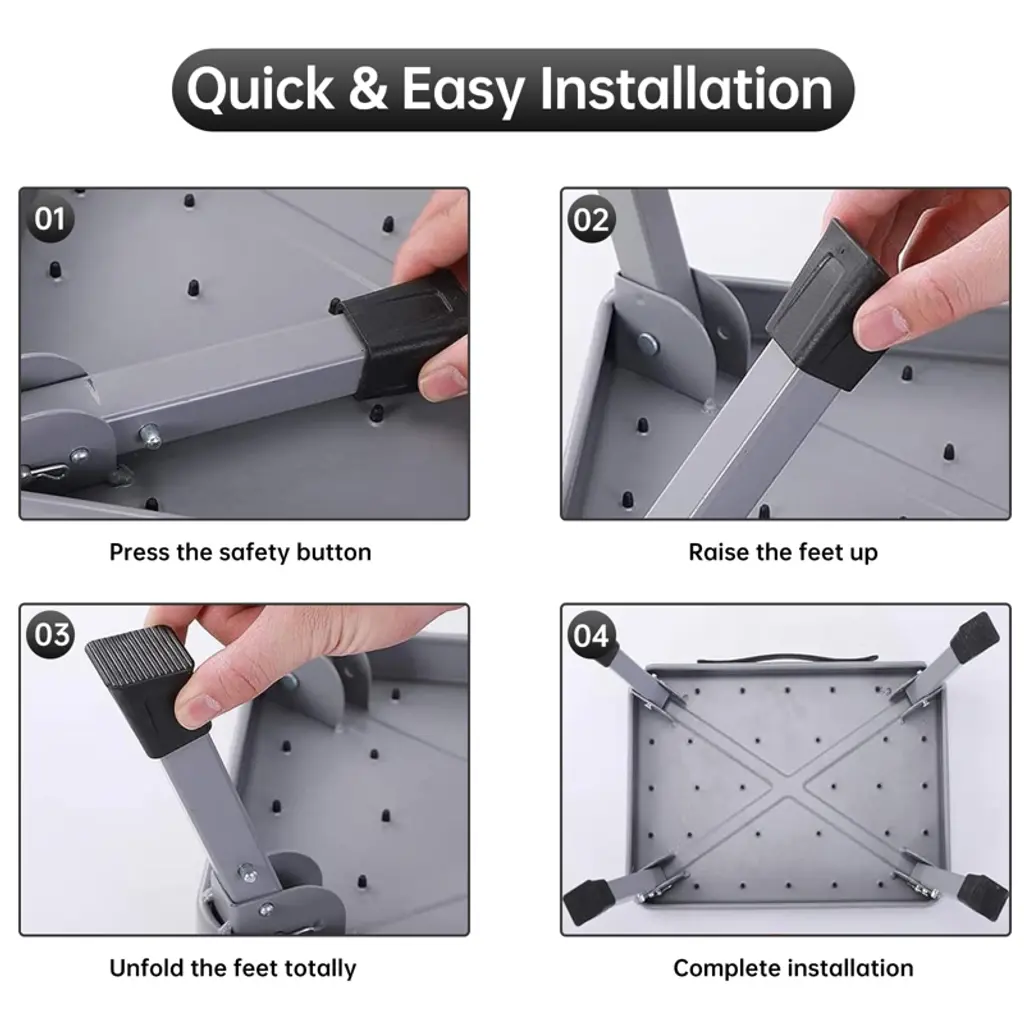 Quick & Easy Installation

01

Press the safety button

02

Raise the feet up

03

Unfold the feet totally

04

Complete installation