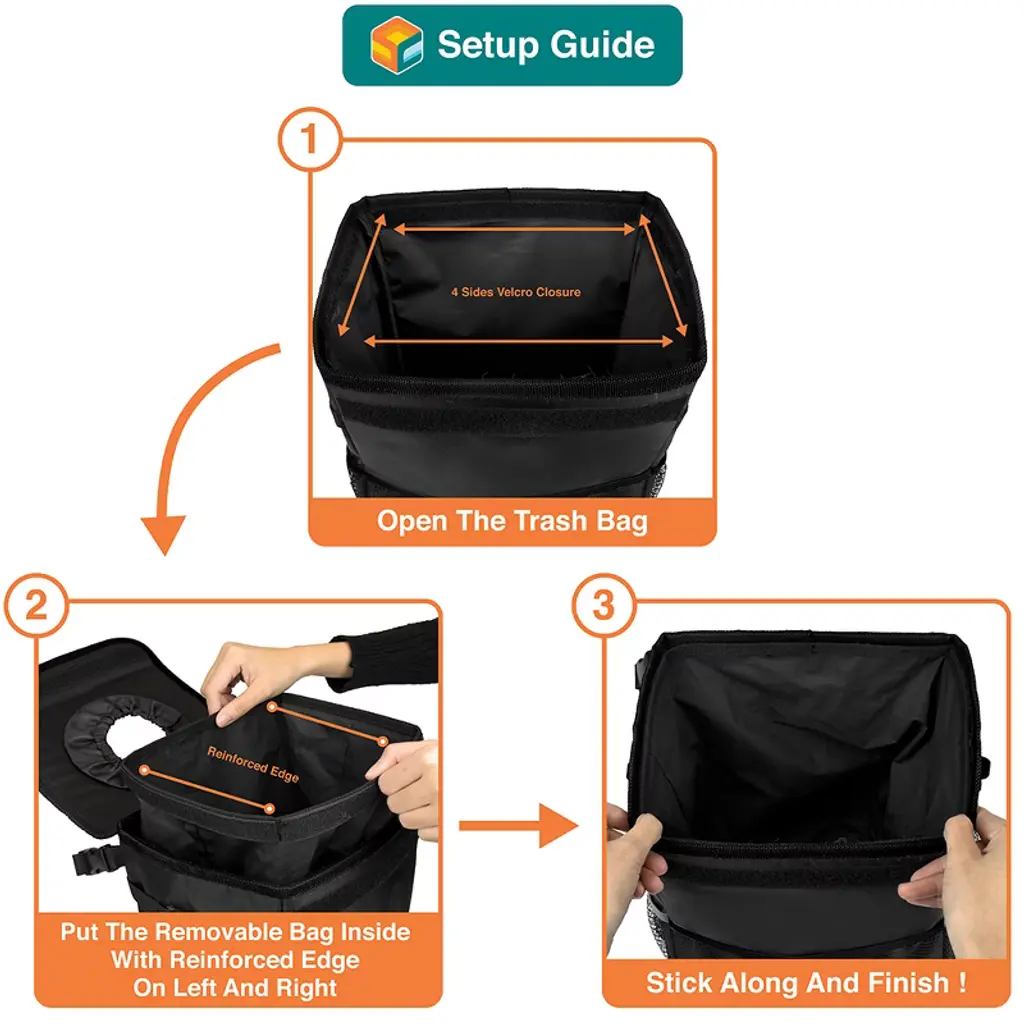 Setup Guide

1

4 Sides Velcro Closure

Open The Trash Bag

2

Reinforced Edge

Put The Removable Bag Inside With Reinforced Edge On Left And Right

3

Stick Along And Finish !