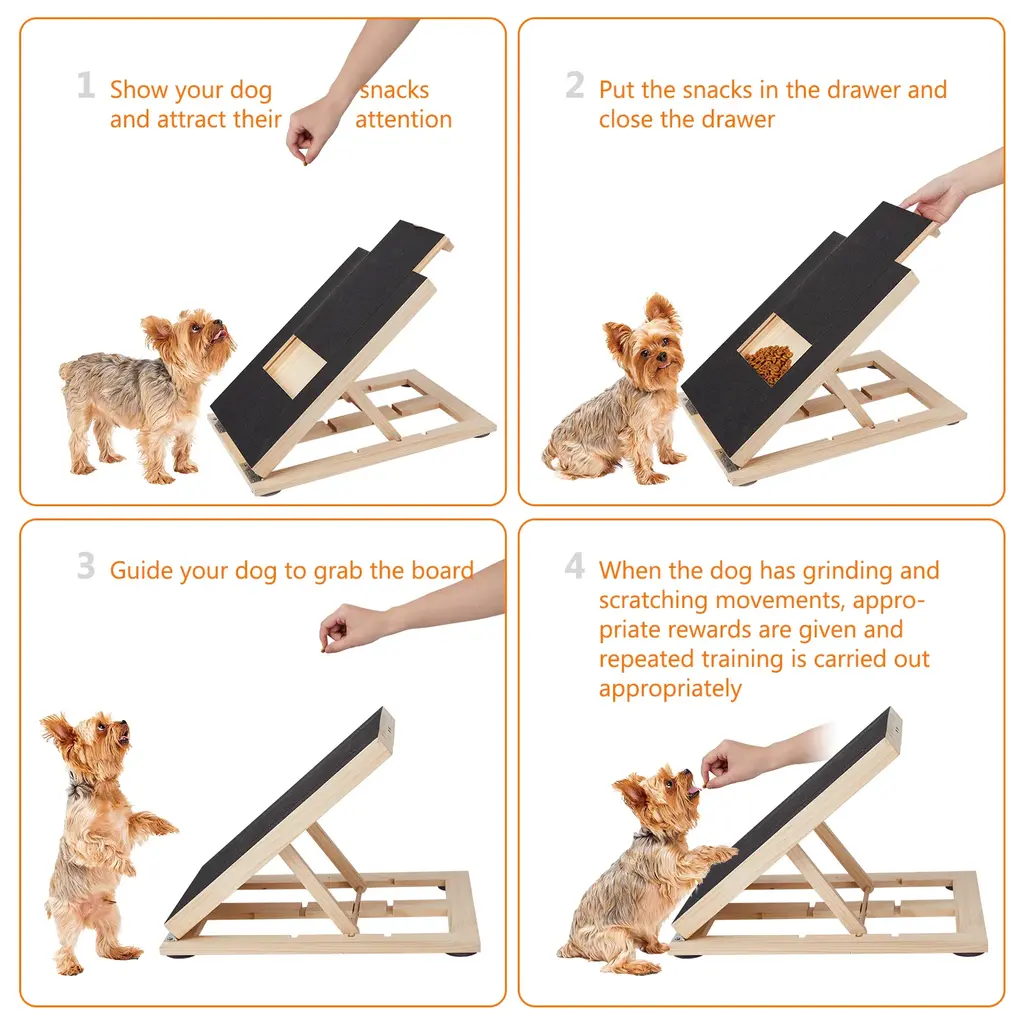 1 Show your dog snacks and attract their attention

2 Put the snacks in the drawer and close the drawer

3 Guide your dog to grab the board

4 When the dog has grinding and scratching movements, appropriate rewards are given and repeated training is carried out appropriately