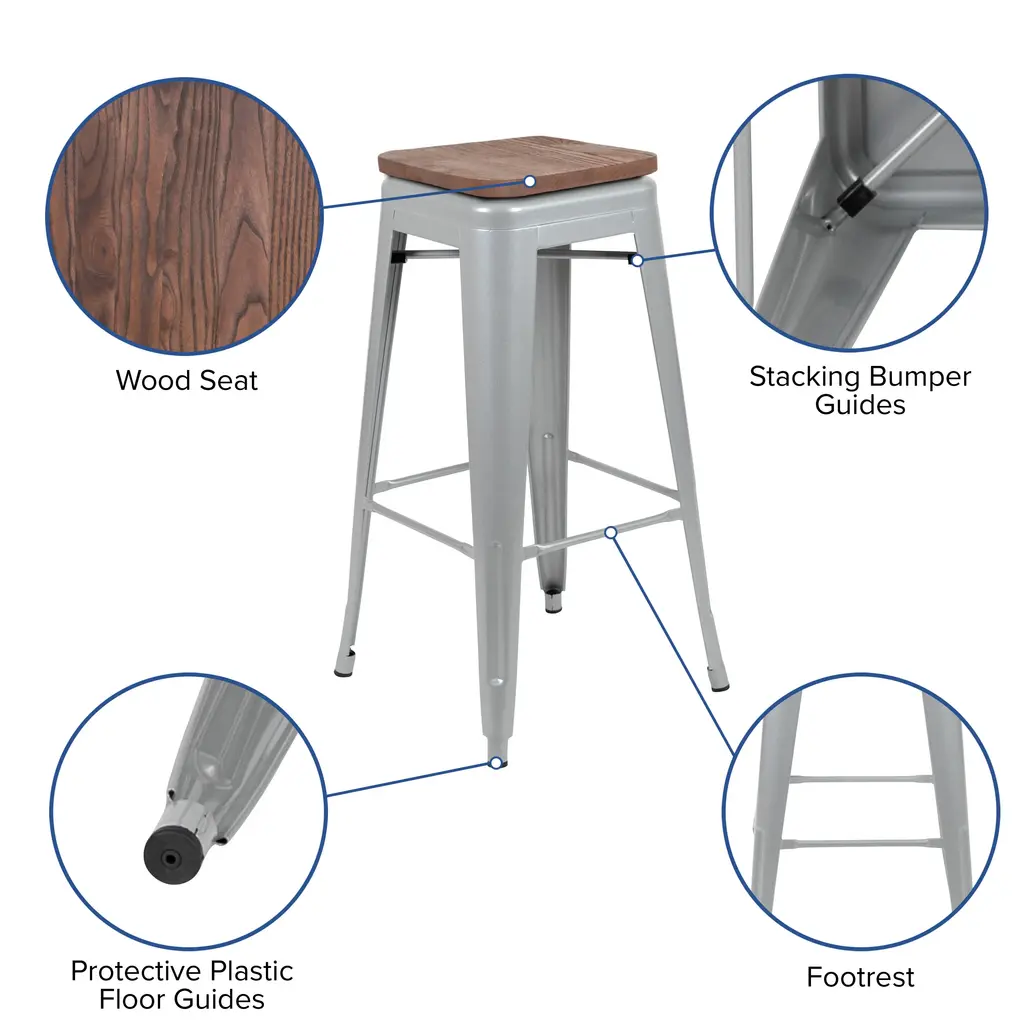 Wood Seat

Stacking Bumper Guides

Protective Plastic Floor Guides

Footrest