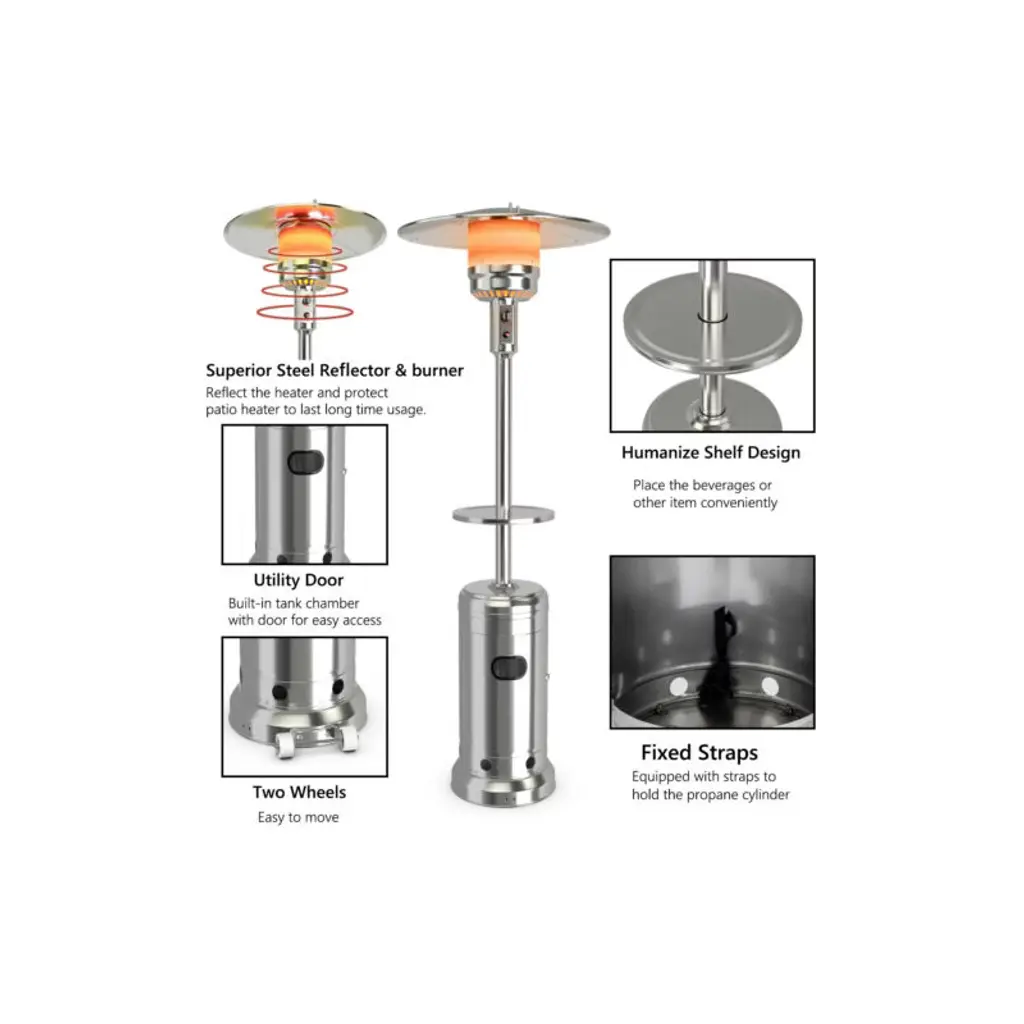 Superior Steel Reflector & burner
Reflect the heater and protect patio heater to last long time usage.

Utility Door
Built-in tank chamber with door for easy access

Two Wheels
Easy to move

Humanize Shelf Design
Place the beverages or other item conveniently

Fixed Straps
Equipped with straps to hold the propane cylinder