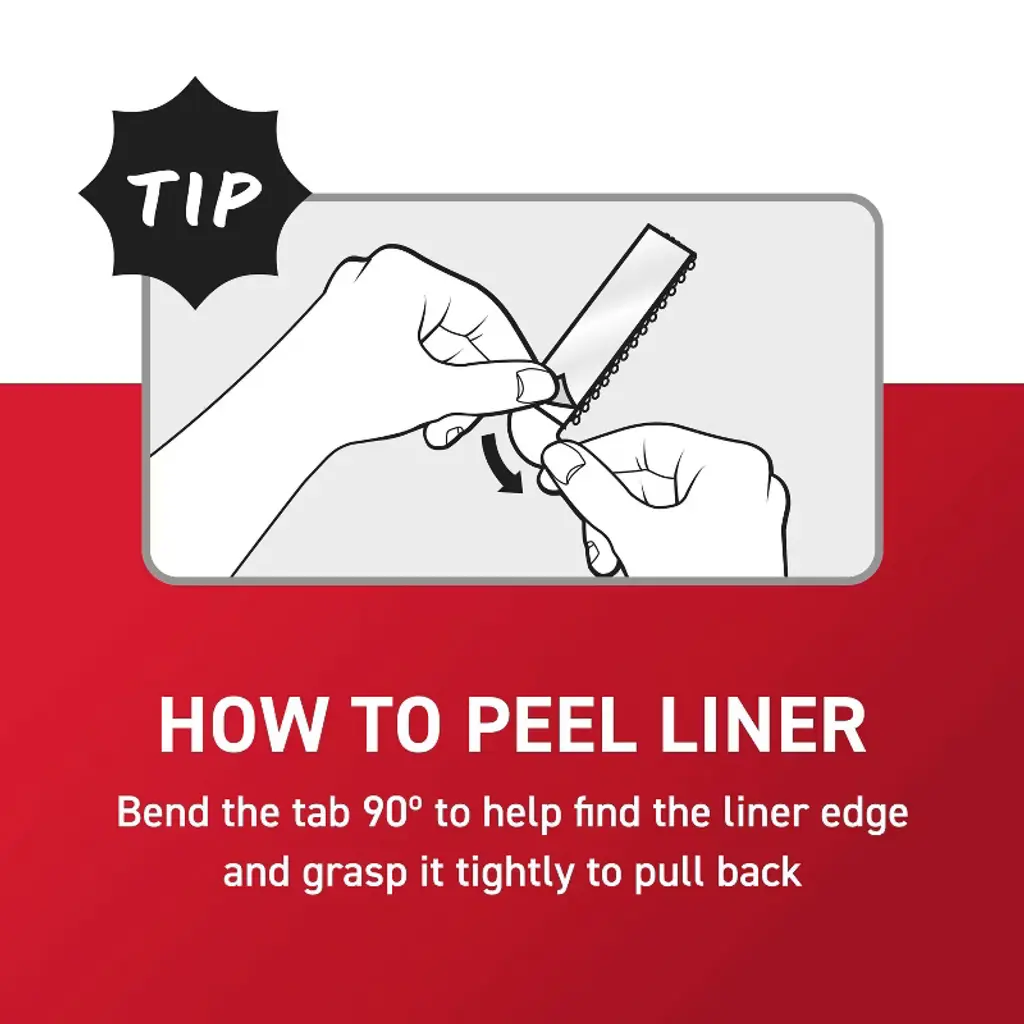 TIP

HOW TO PEEL LINER

Bend the tab 90º to help find the liner edge and grasp it tightly to pull back