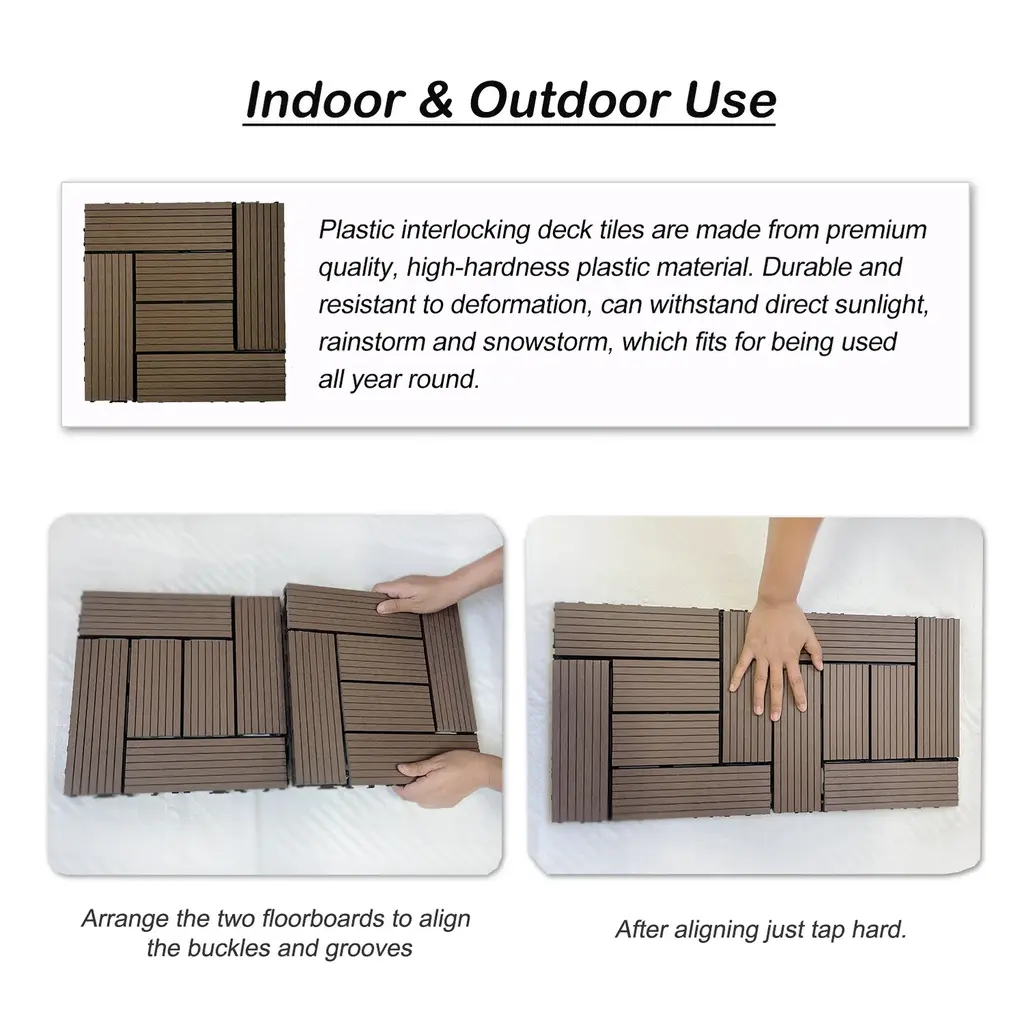 Indoor & Outdoor Use

Plastic interlocking deck tiles are made from premium quality, high-hardness plastic material. Durable and resistant to deformation, can withstand direct sunlight, rainstorm and snowstorm, which fits for being used all year round.

Arrange the two floorboards to align the buckles and grooves

After aligning just tap hard.