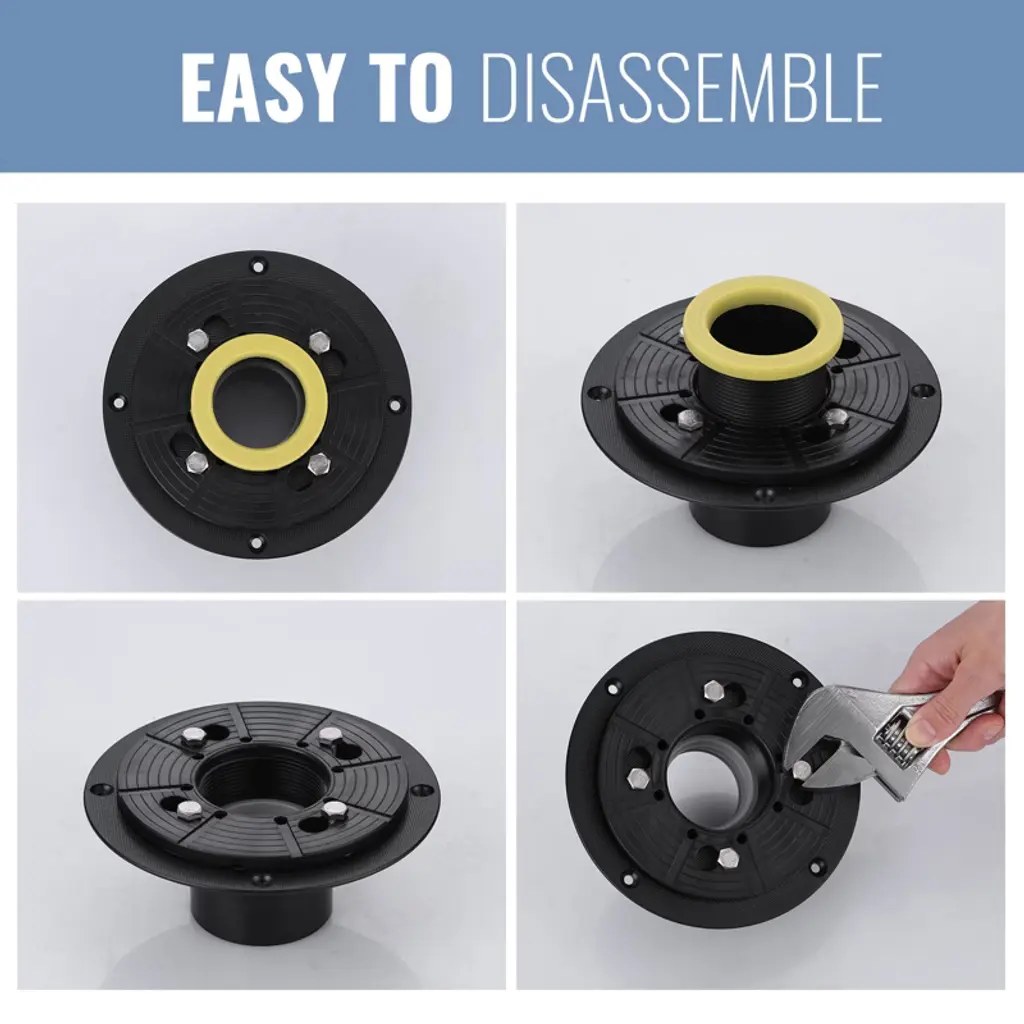 EASY TO DISASSEMBLE