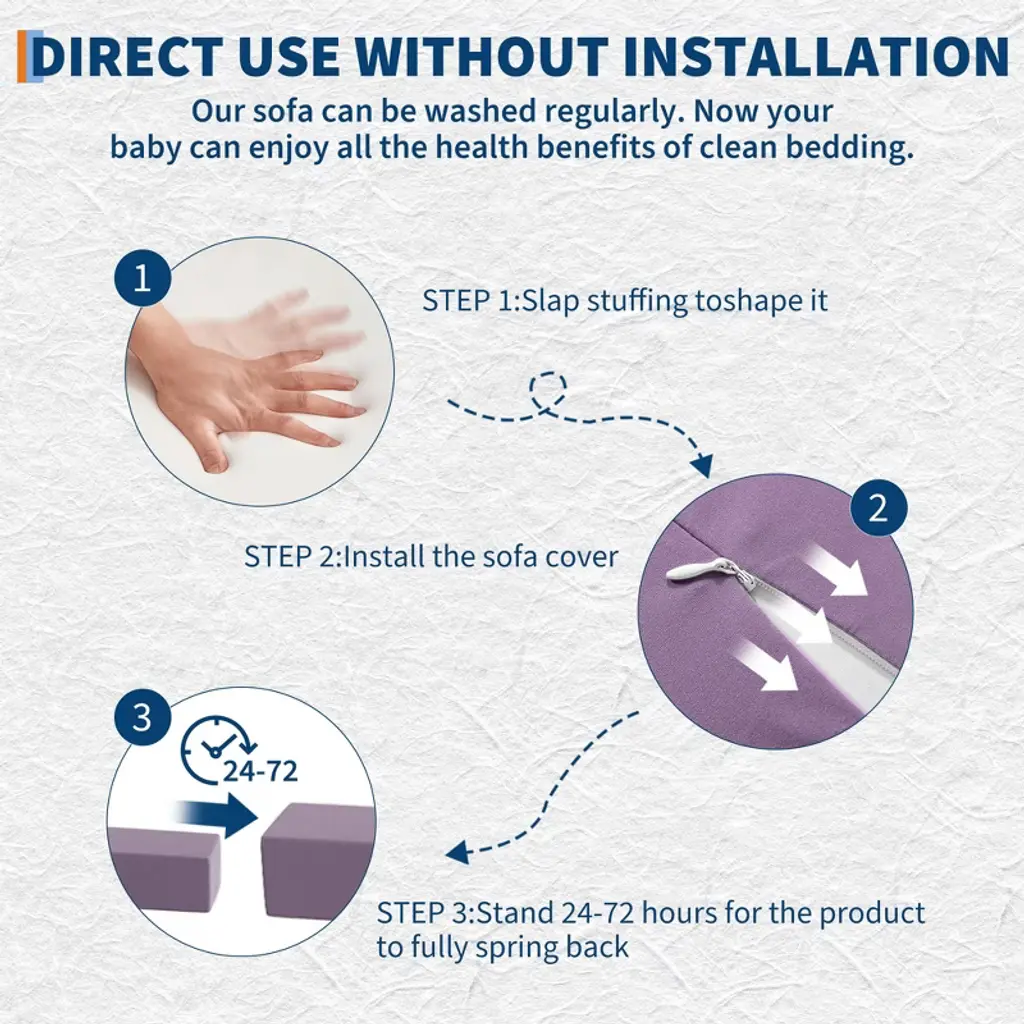 DIRECT USE WITHOUT INSTALLATION

Our sofa can be washed regularly. Now your baby can enjoy all the health benefits of clean bedding.

1

STEP 1:Slap stuffing toshape it

2

STEP 2:Install the sofa cover

3

24-72

STEP 3:Stand 24-72 hours for the product to fully spring back