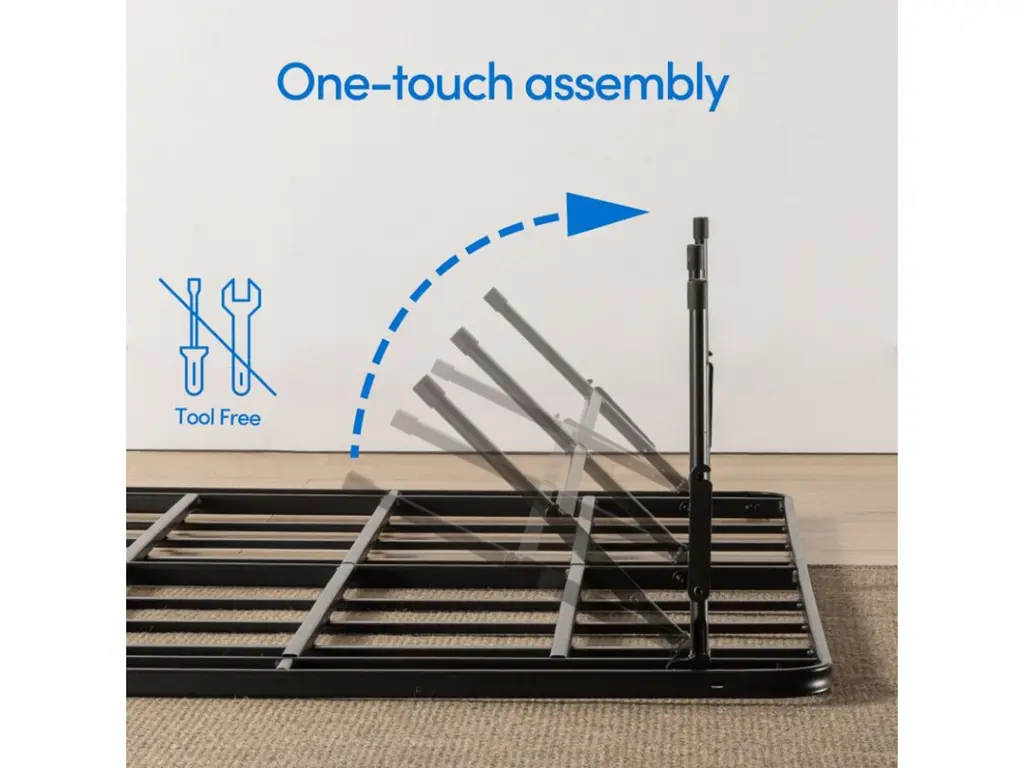 One-touch assembly

Tool Free