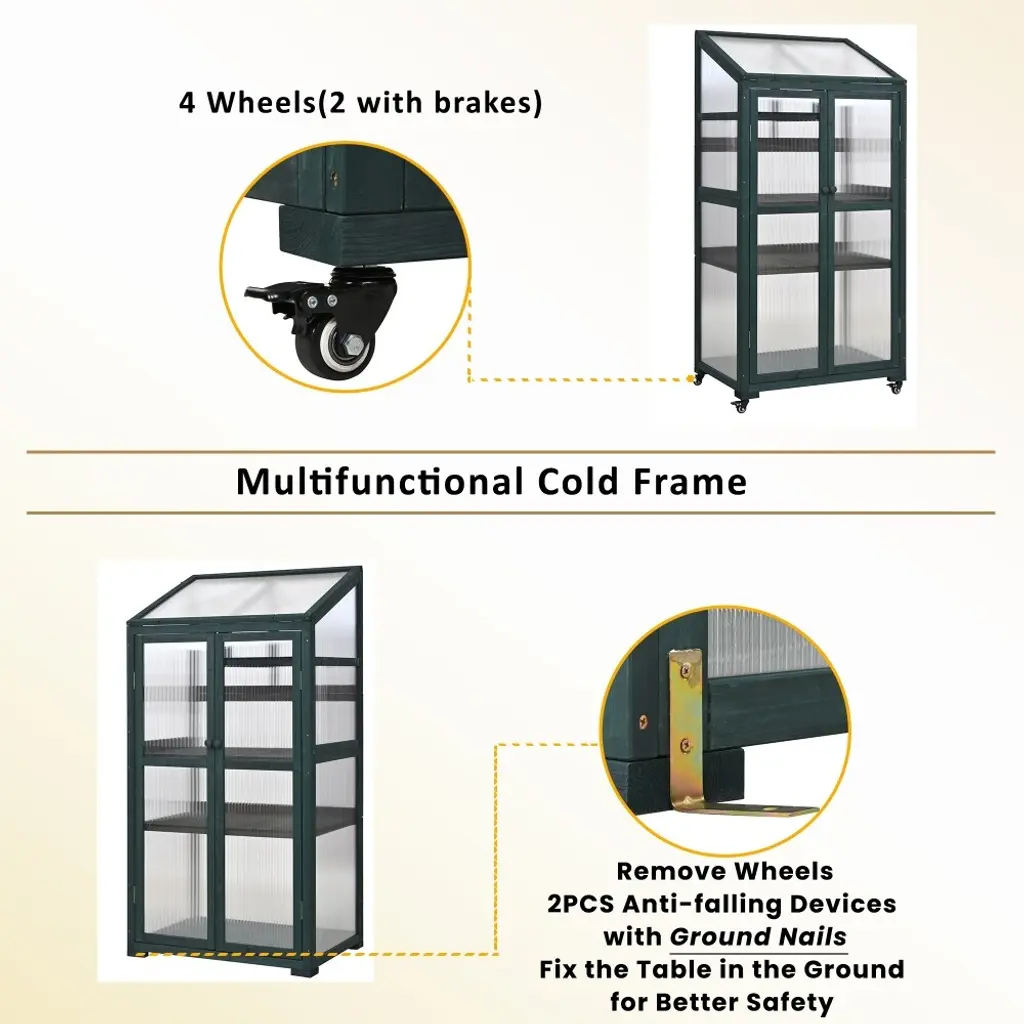 4 Wheels(2 with brakes)

Multifunctional Cold Frame

Remove Wheels
2PCS Anti-falling Devices with Ground Nails
Fix the Table in the Ground for Better Safety