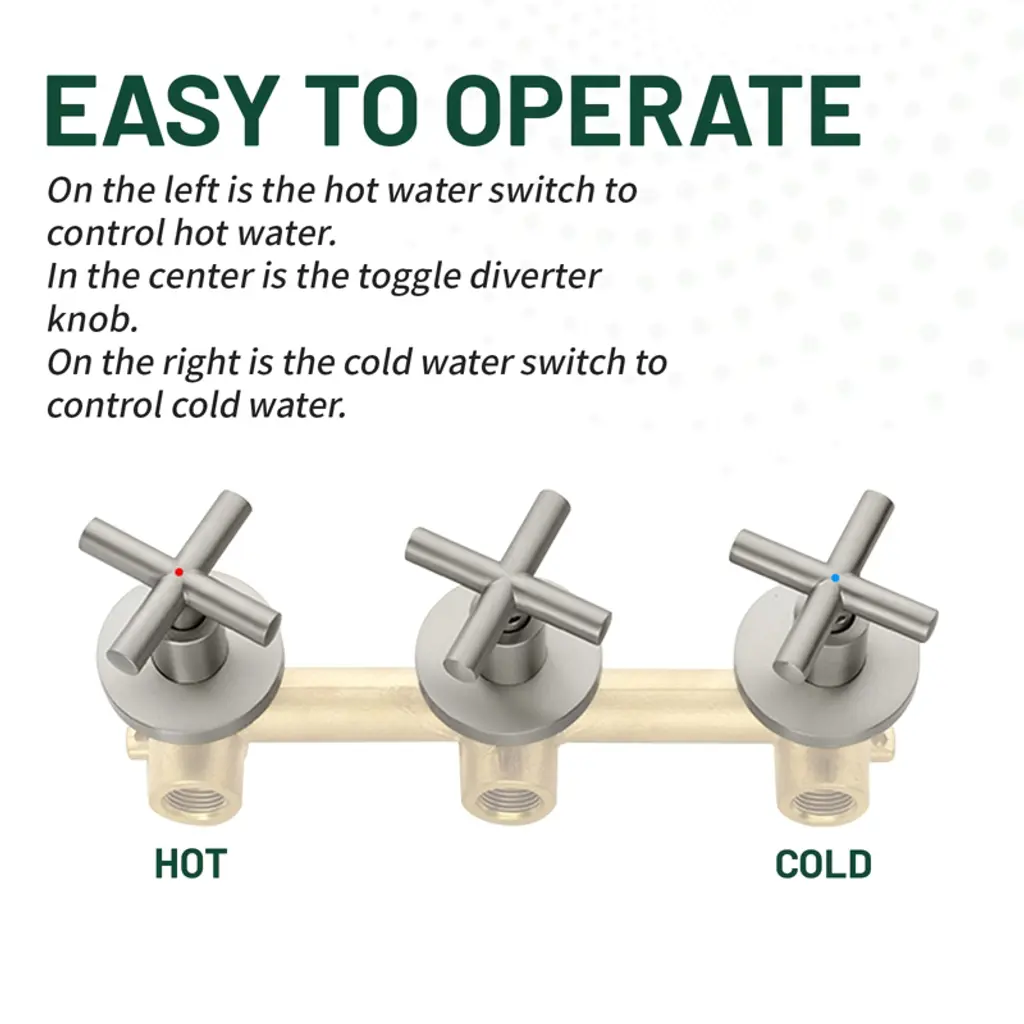 EASY TO OPERATE

On the left is the hot water switch to control hot water.
In the center is the toggle diverter knob.
On the right is the cold water switch to control cold water.

HOT

COLD